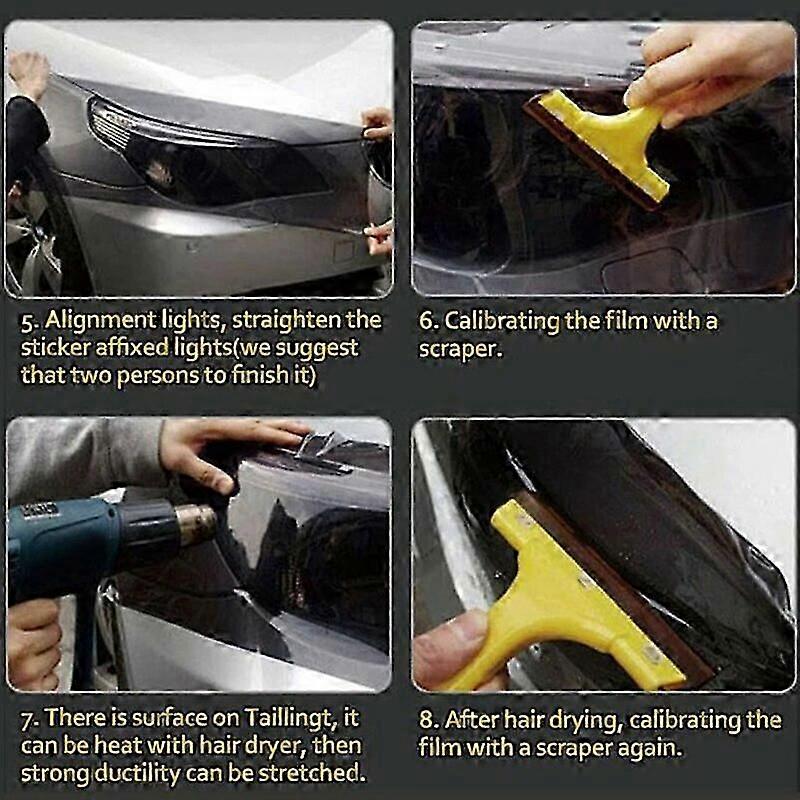 5. Alignment lights, straighten the sticker affixed lights(we suggest that two persons to finish it)

6. Calibrating the film with a scraper.

7. There is surface on Taillingt, it can be heat with hair dryer, then strong ductility can be stretched.

8. After hair drying, calibrating the film with a scraper again.