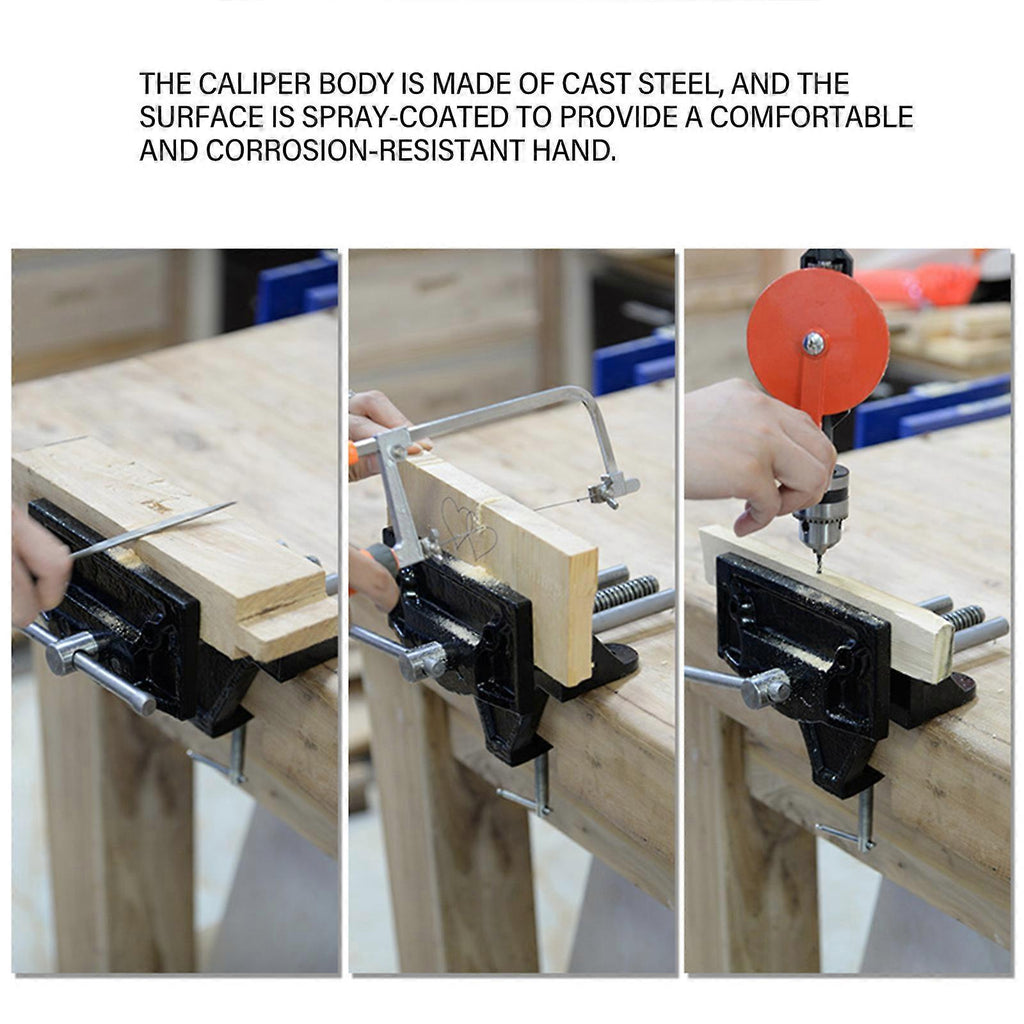 THE CALIPER BODY IS MADE OF CAST STEEL, AND THE SURFACE IS SPRAY-COATED TO PROVIDE A COMFORTABLE AND CORROSION-RESISTANT HAND.