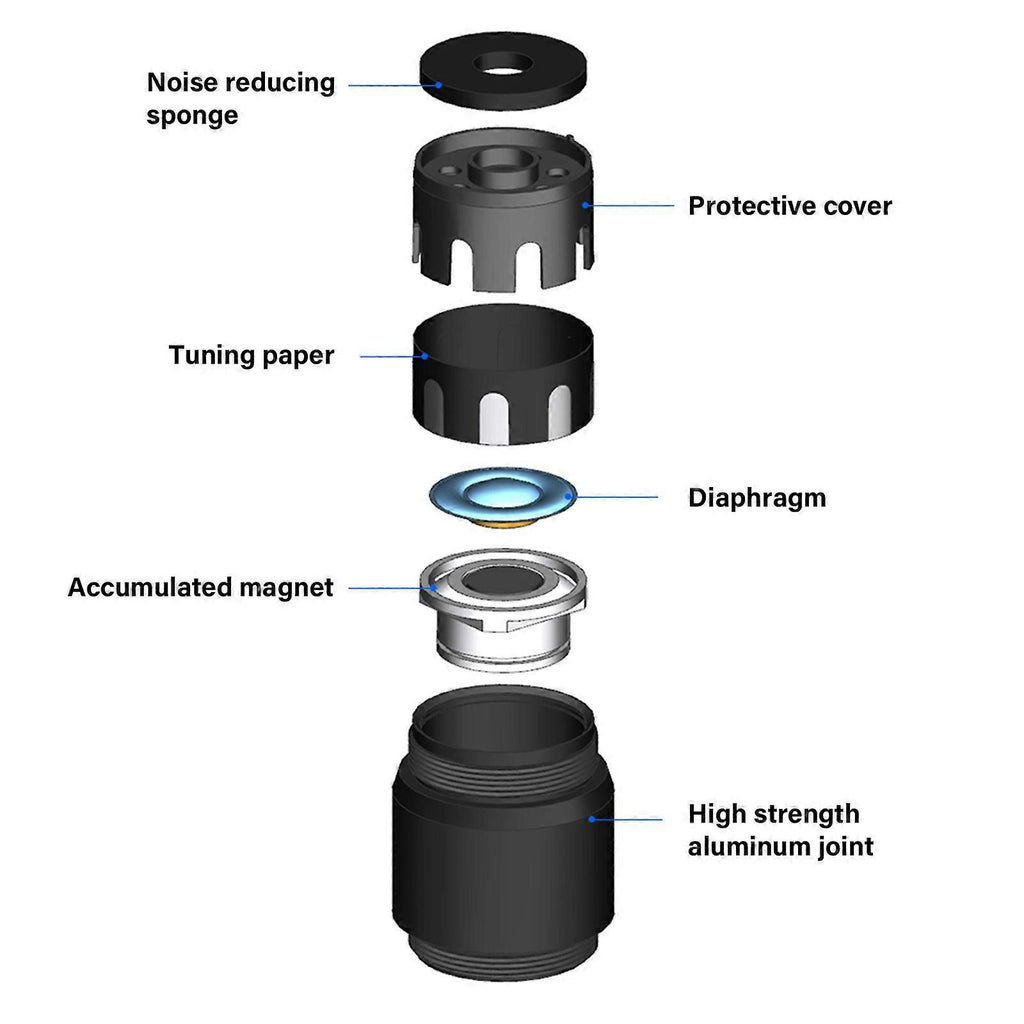 Noise reducing sponge

Protective cover

Tuning paper

Diaphragm

Accumulated magnet

High strength aluminum joint