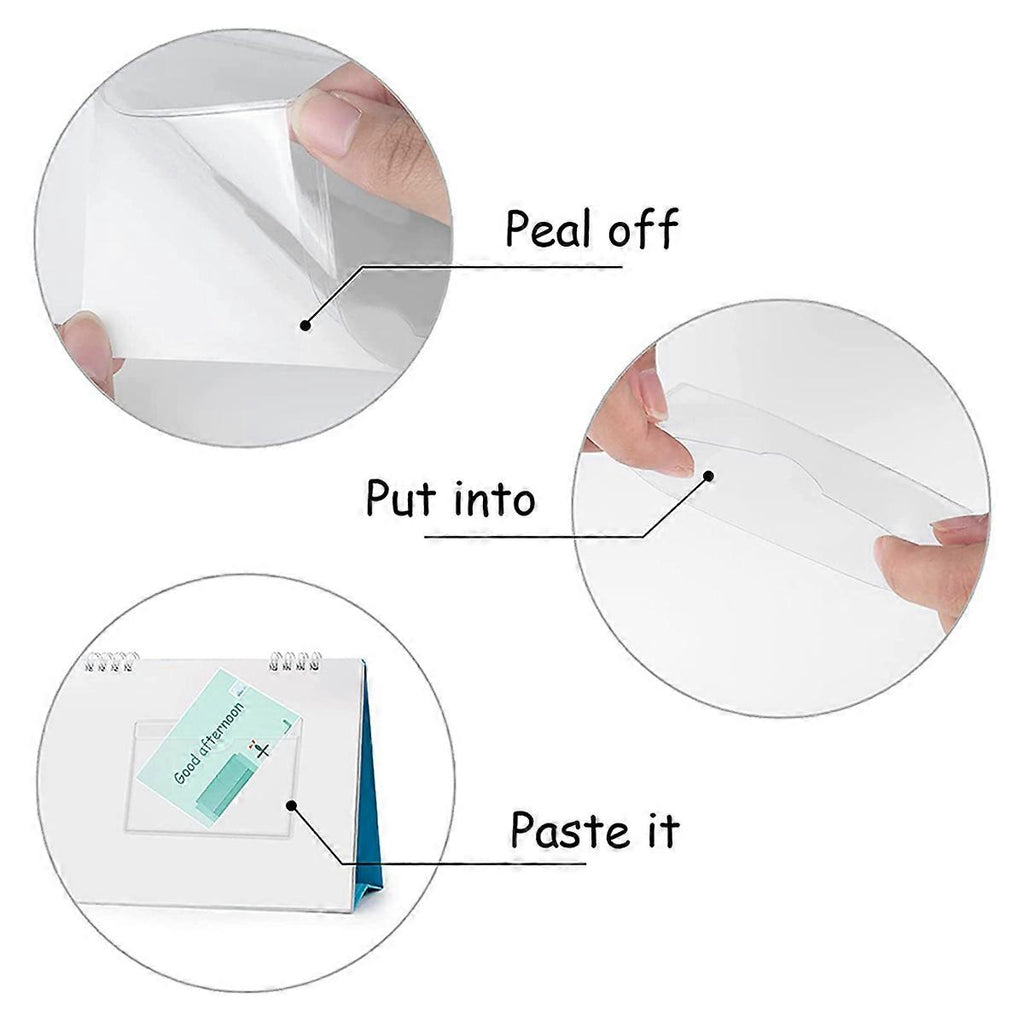 Peal off

Put into

Good afternoon

Paste it