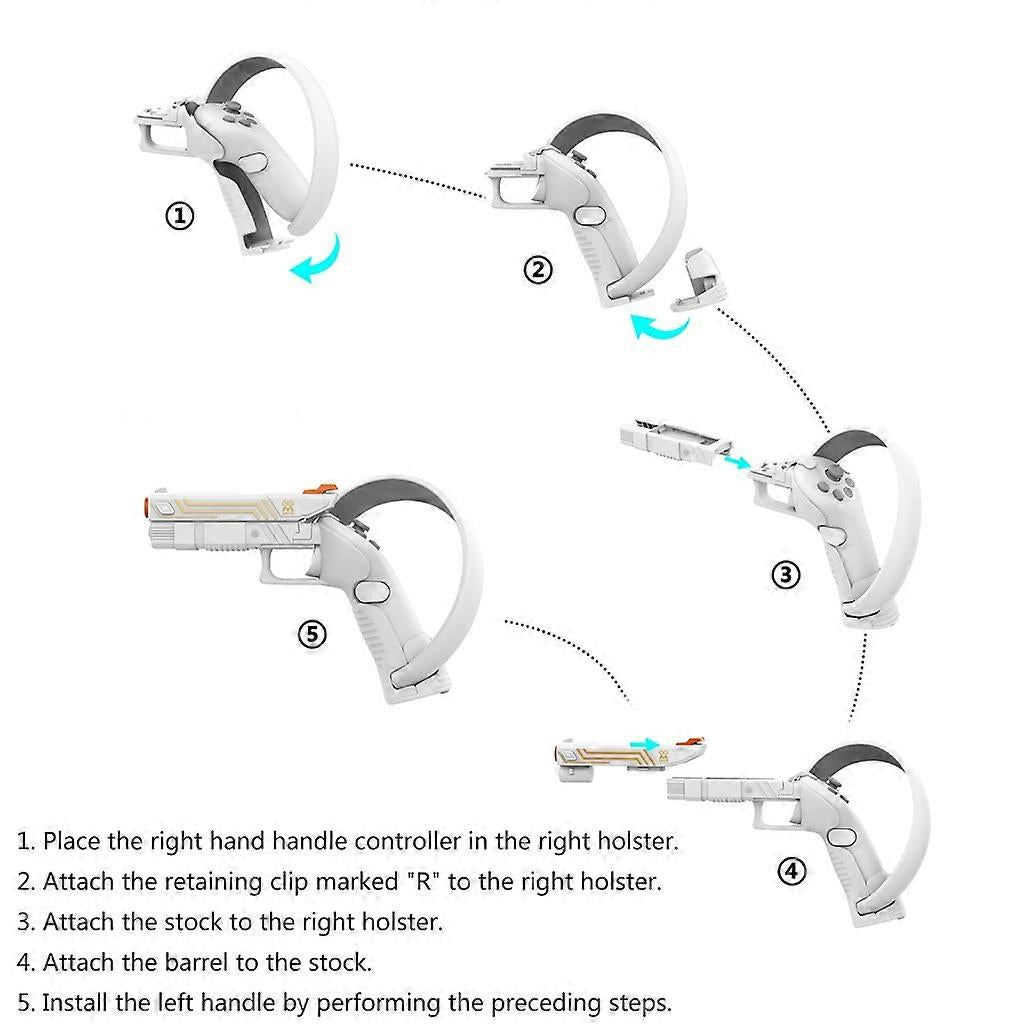 ①

②

③

⑤

④

1. Place the right hand handle controller in the right holster.
2. Attach the retaining clip marked "R" to the right holster.
3. Attach the stock to the right holster.
4. Attach the barrel to the stock.
5. Install the left handle by performing the preceding steps.