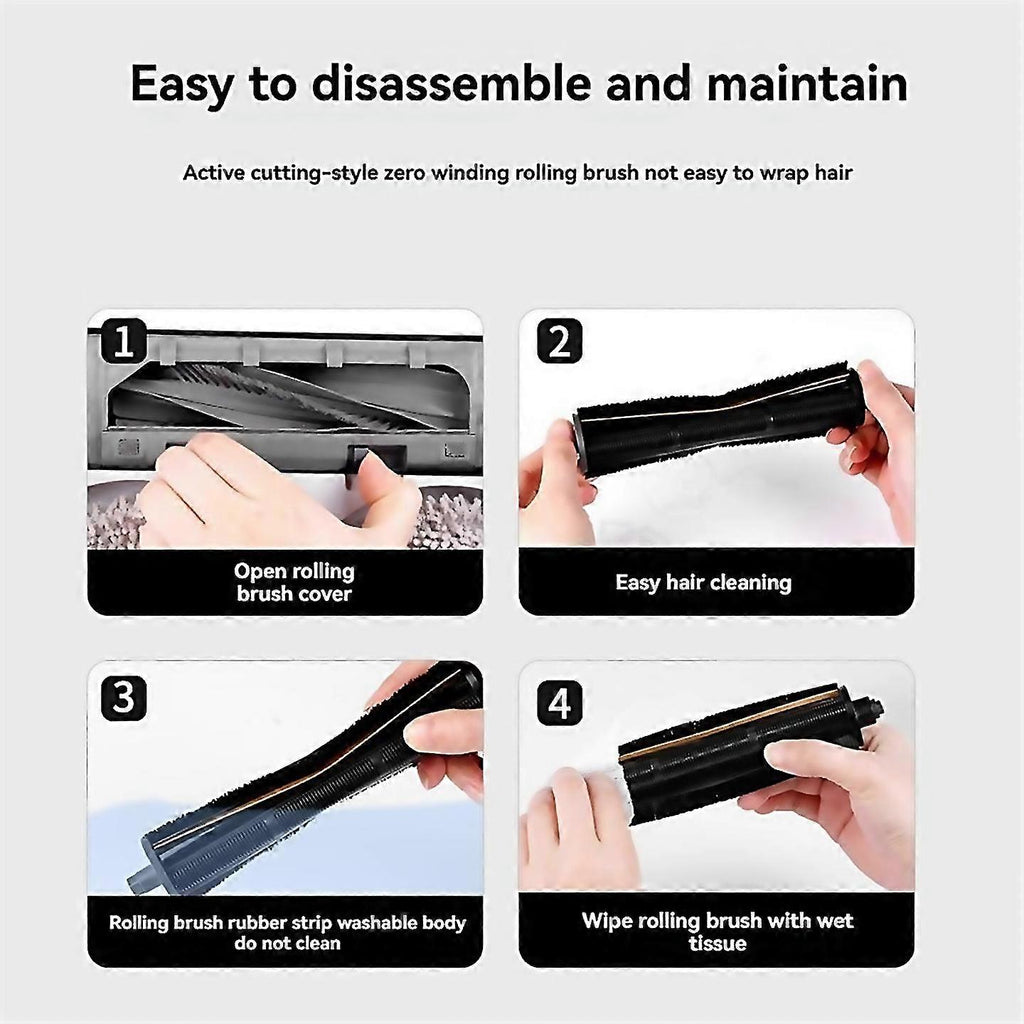 Easy to disassemble and maintain

Active cutting-style zero winding rolling brush not easy to wrap hair

1

Open rolling brush cover

2

Easy hair cleaning

3

Rolling brush rubber strip washable body do not clean

4

Wipe rolling brush with wet tissue