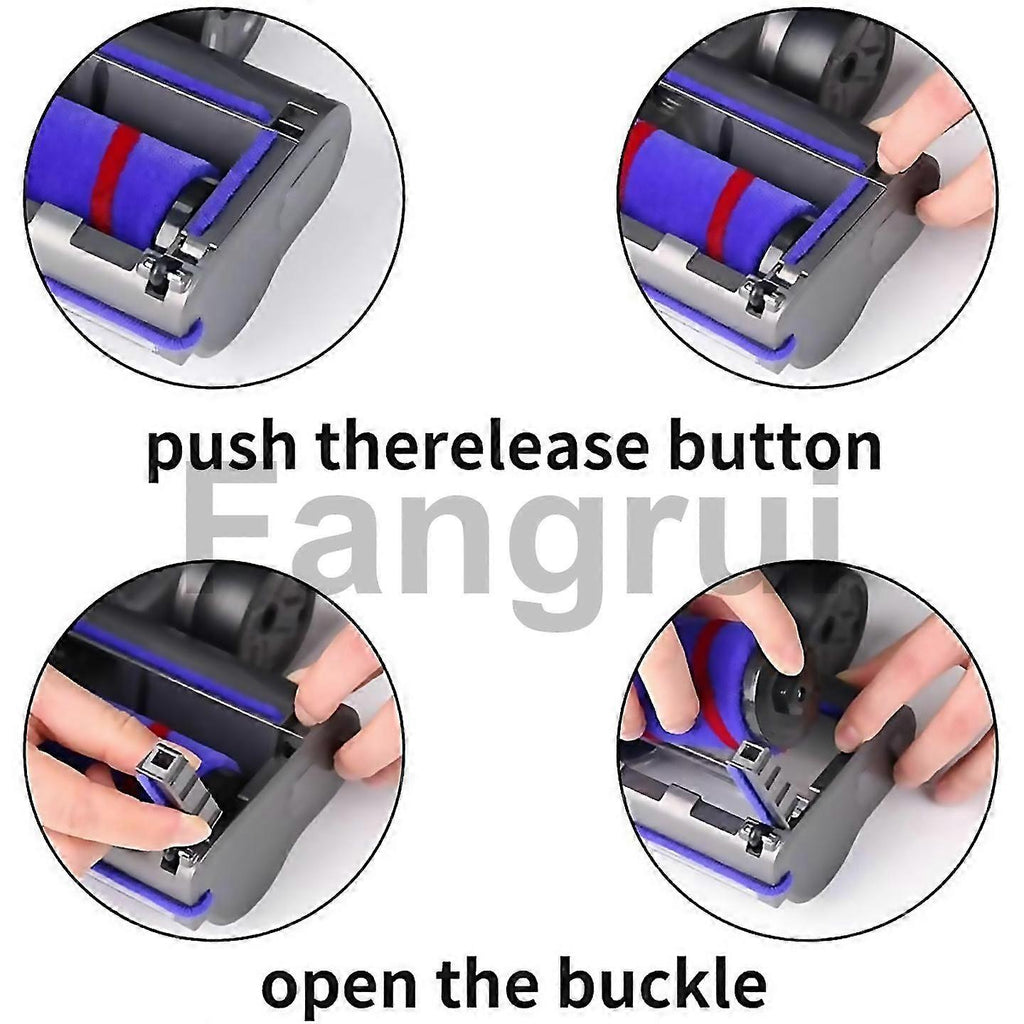 push therelease button

Fangrui

open the buckle