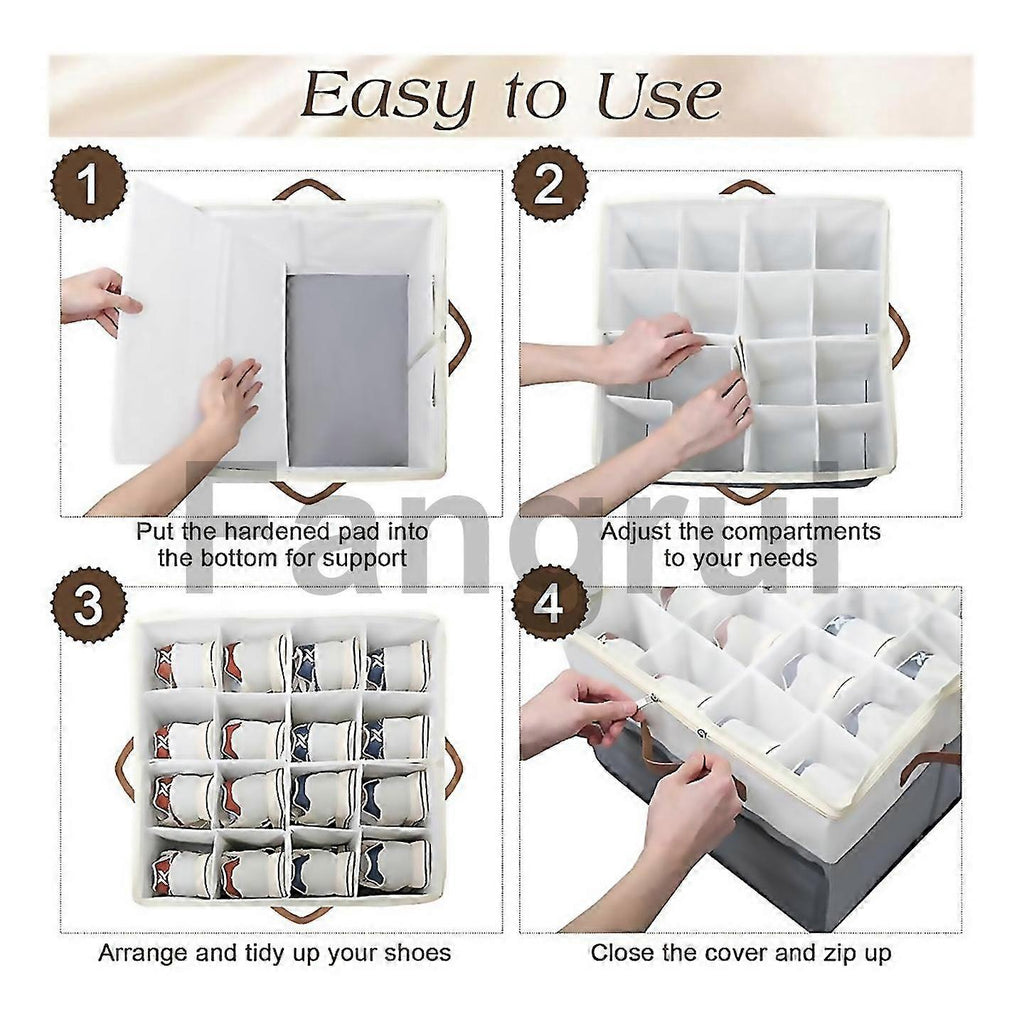 Easy to Use

1

Put the hardened pad into the bottom for support

2

Adjust the compartments to your needs

Fangrui

3

Arrange and tidy up your shoes

4

Close the cover and zip up