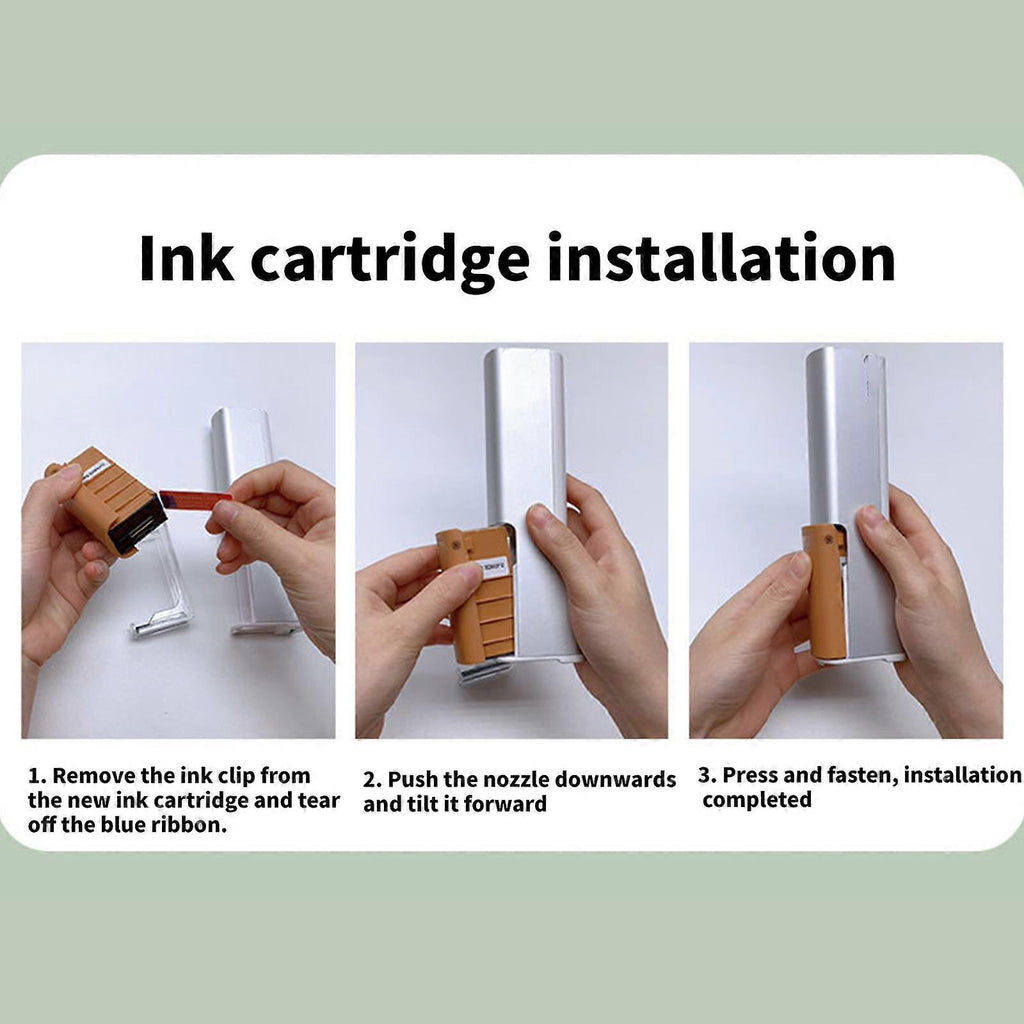 Ink cartridge installation

1. Remove the ink clip from the new ink cartridge and tear off the blue ribbon.

2. Push the nozzle downwards and tilt it forward

3. Press and fasten, installation completed