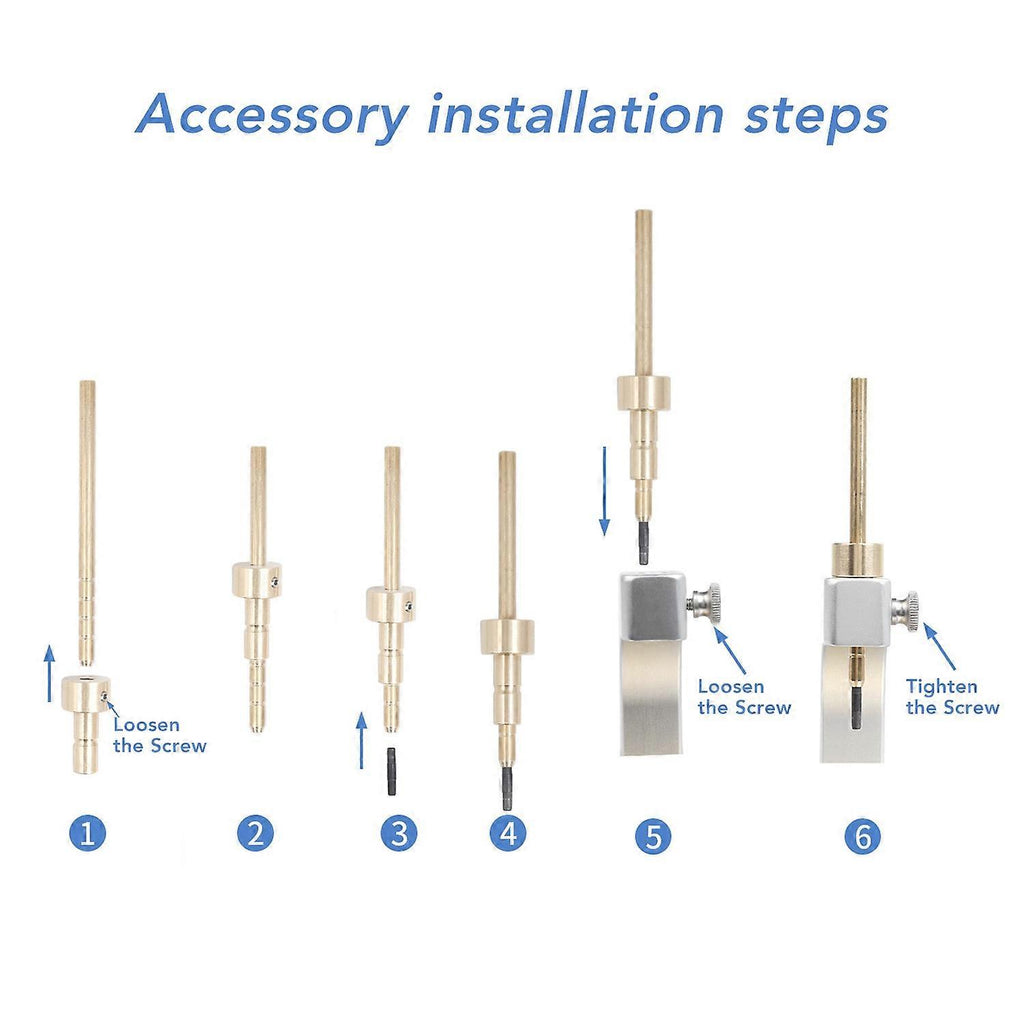 Accessory installation steps

Loosen the Screw

Loosen the Screw

Tighten the Screw

1

2

3

4

5

6