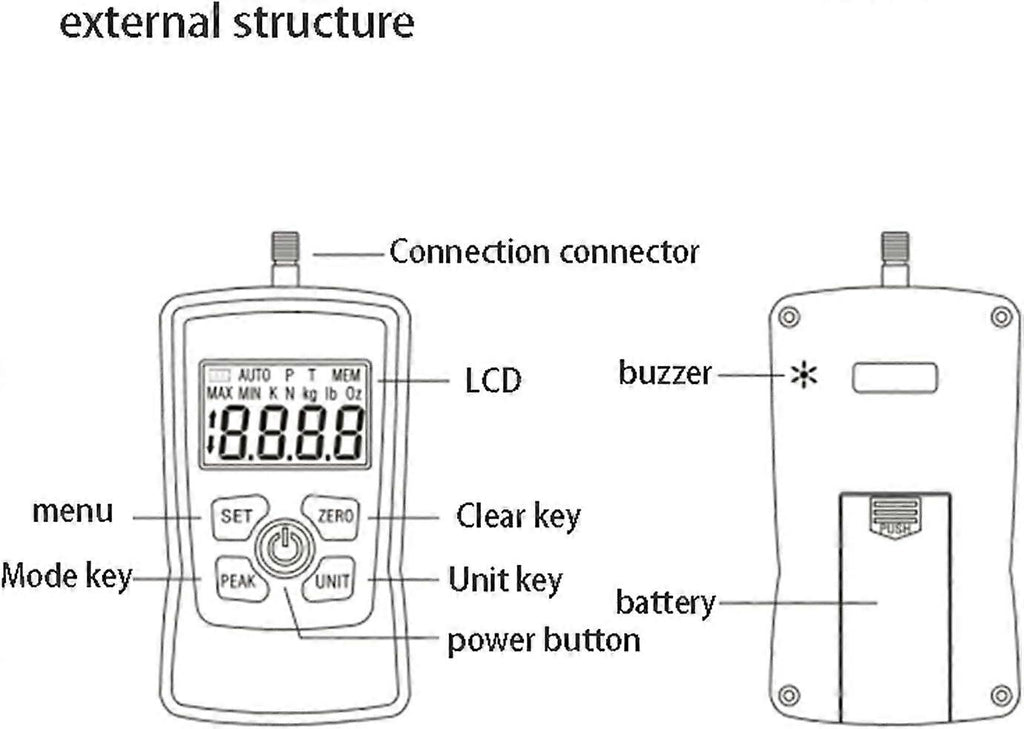 external structure

Connection connector

AUTO P T MEM
MAX MIN K N kg lb Oz
18.8.8.8

LCD

menu

SET

ZERO

Clear key

Mode key

PEAK

UNIT

Unit key

power button

buzzer

PUSH

battery