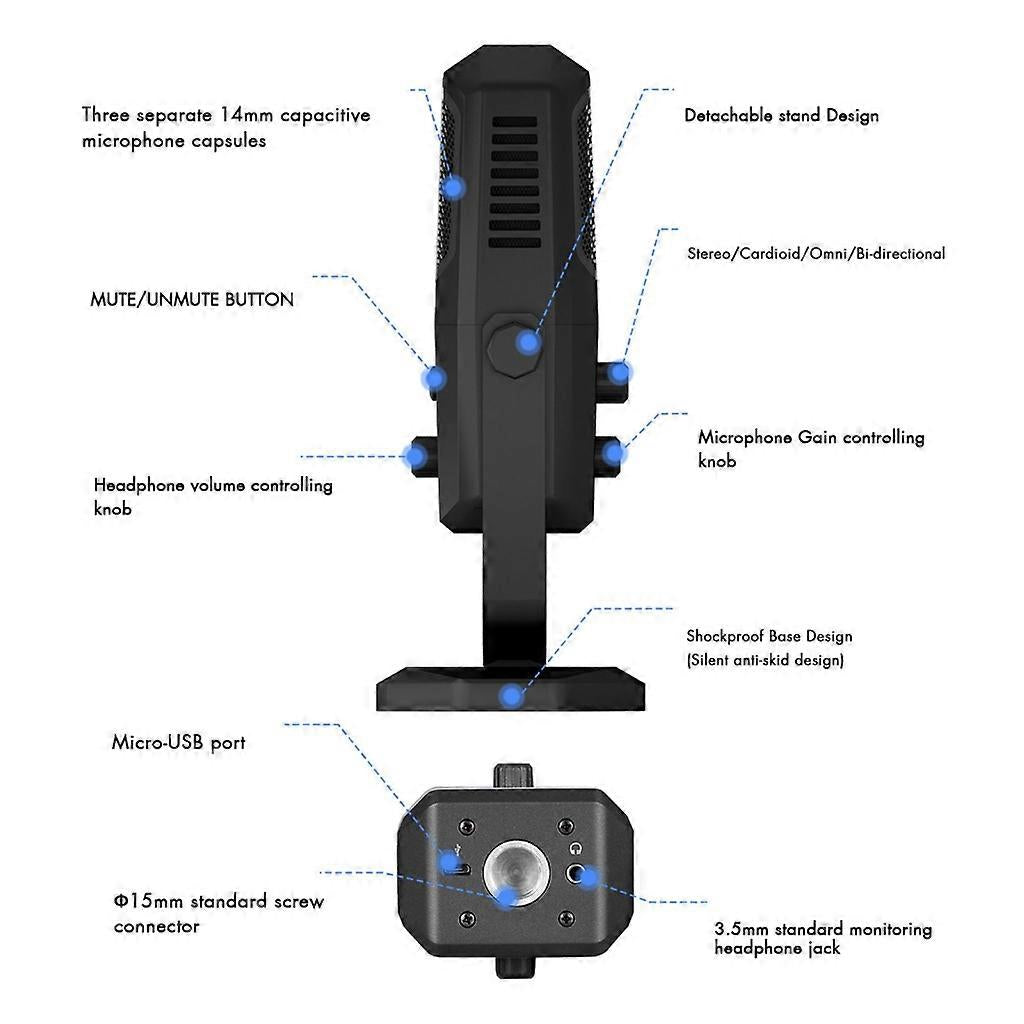 Three separate 14mm capacitive microphone capsules

Detachable stand Design

Stereo/Cardioid/Omni/Bi-directional

MUTE/UNMUTE BUTTON

Microphone Gain controlling knob

Headphone volume controlling knob

Shockproof Base Design
(Silent anti-skid design)

Micro-USB port

Φ15mm standard screw connector

3.5mm standard monitoring headphone jack