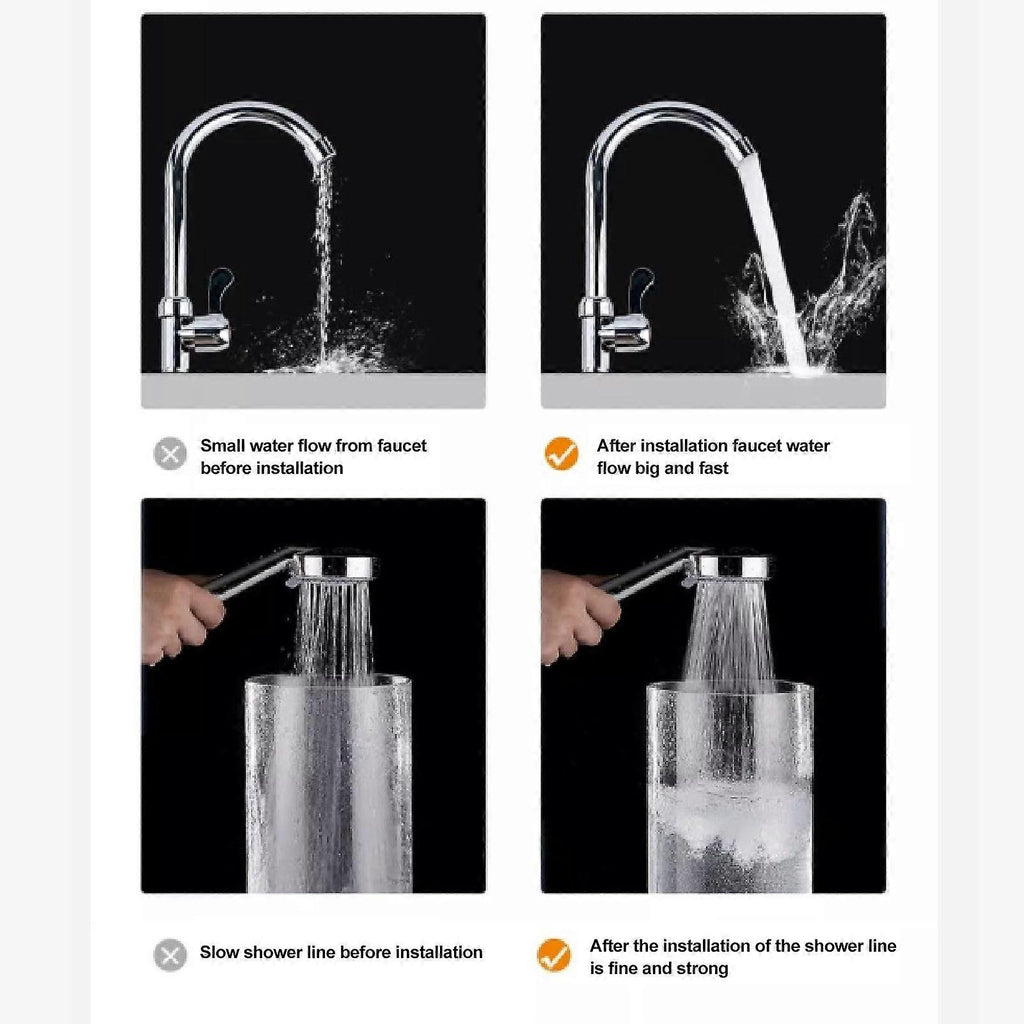 Small water flow from faucet before installation

After installation faucet water flow big and fast

Slow shower line before installation

After the installation of the shower line is fine and strong