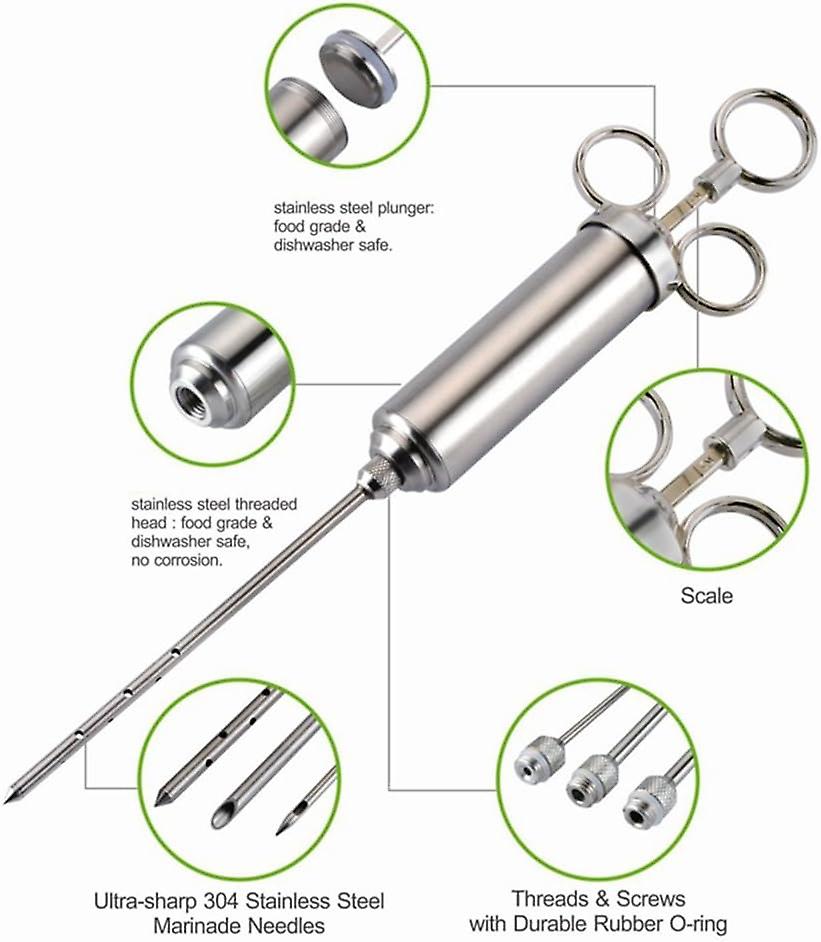 stainless steel plunger: food grade & dishwasher safe.

stainless steel threaded head : food grade & dishwasher safe, no corrosion.

Scale

Ultra-sharp 304 Stainless Steel Marinade Needles

Threads & Screws with Durable Rubber O-ring