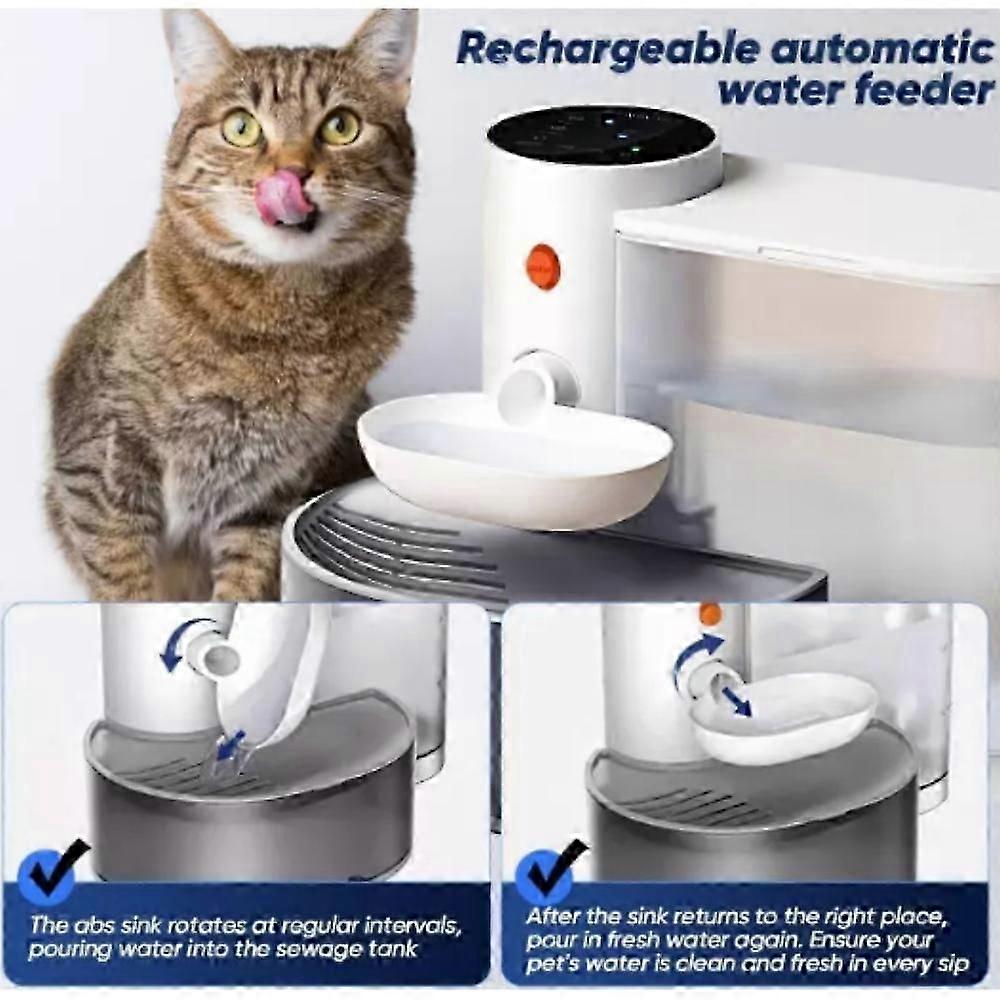 Rechargeable automatic water feeder

The abs sink rotates at regular intervals, pouring water into the sewage tank

After the sink returns to the right place, pour in fresh water again. Ensure your pet's water is clean and fresh in every sip