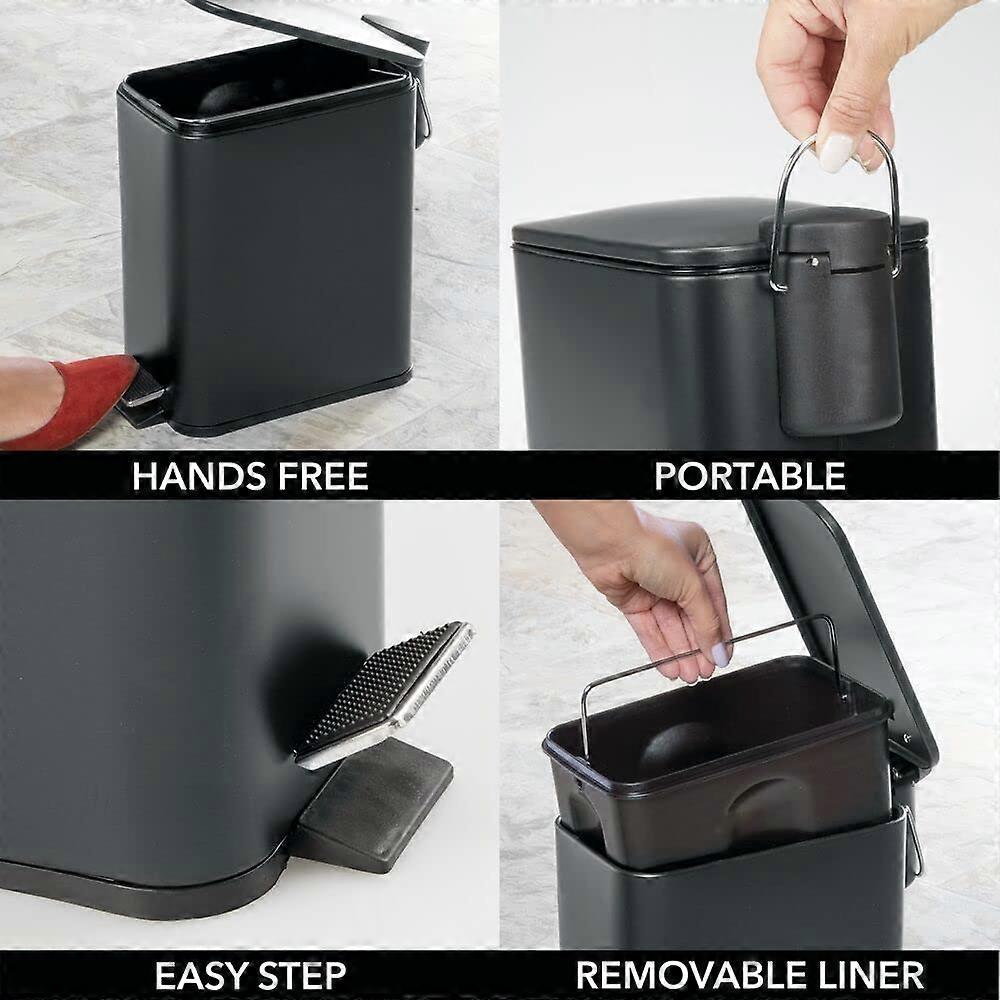 HANDS FREE

PORTABLE

EASY STEP

REMOVABLE LINER