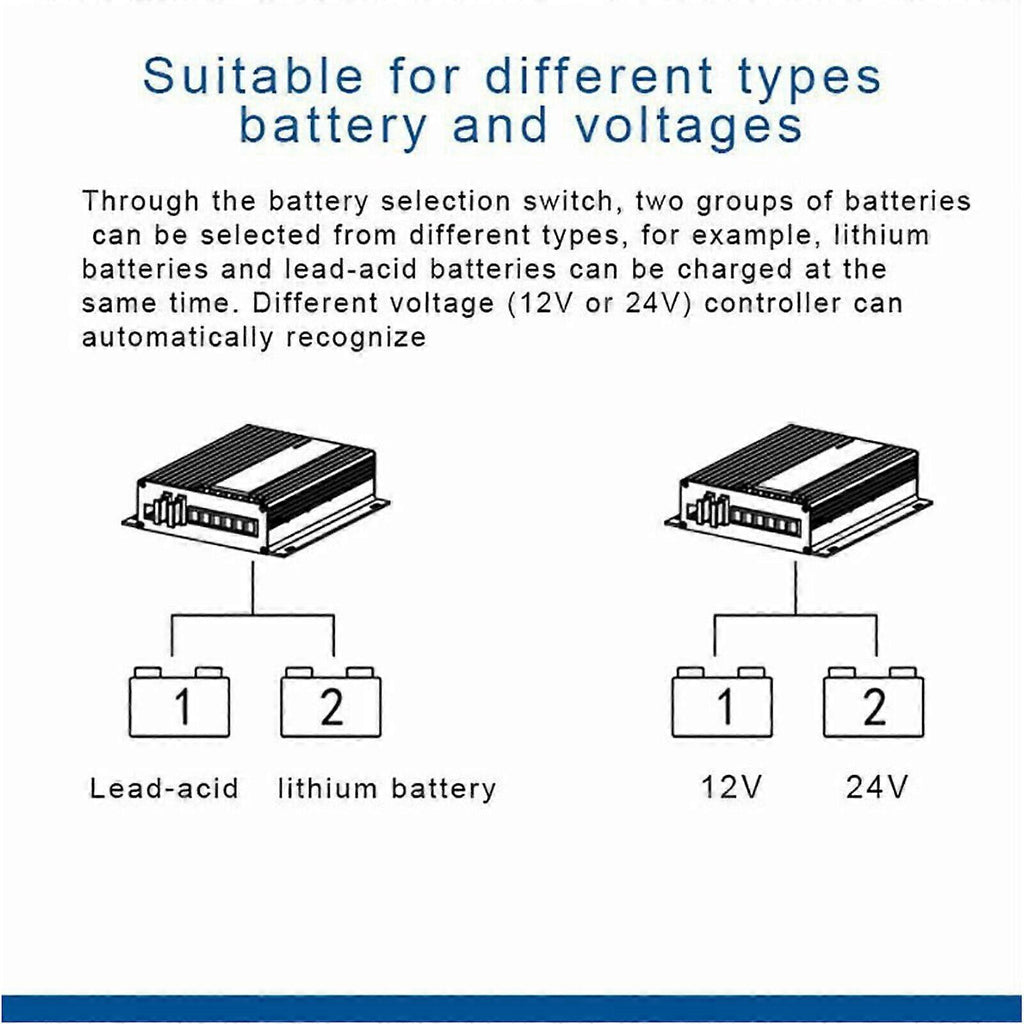 Suitable for different types battery and voltages

Through the battery selection switch, two groups of batteries can be selected from different types, for example, lithium batteries and lead-acid batteries can be charged at the same time. Different voltage (12V or 24V) controller can automatically recognize

1

2

Lead-acid lithium battery

1

2

12V 24V