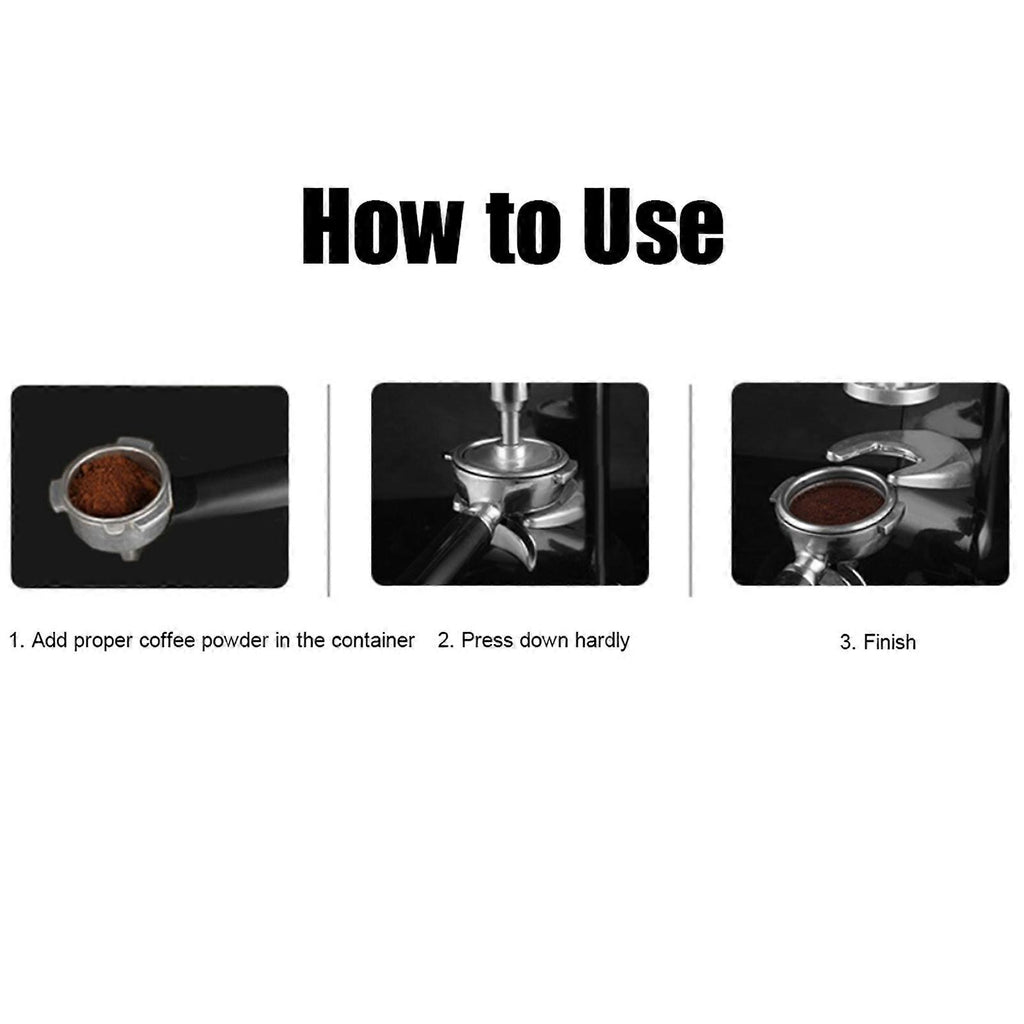 How to Use

1. Add proper coffee powder in the container

2. Press down hardly

3. Finish