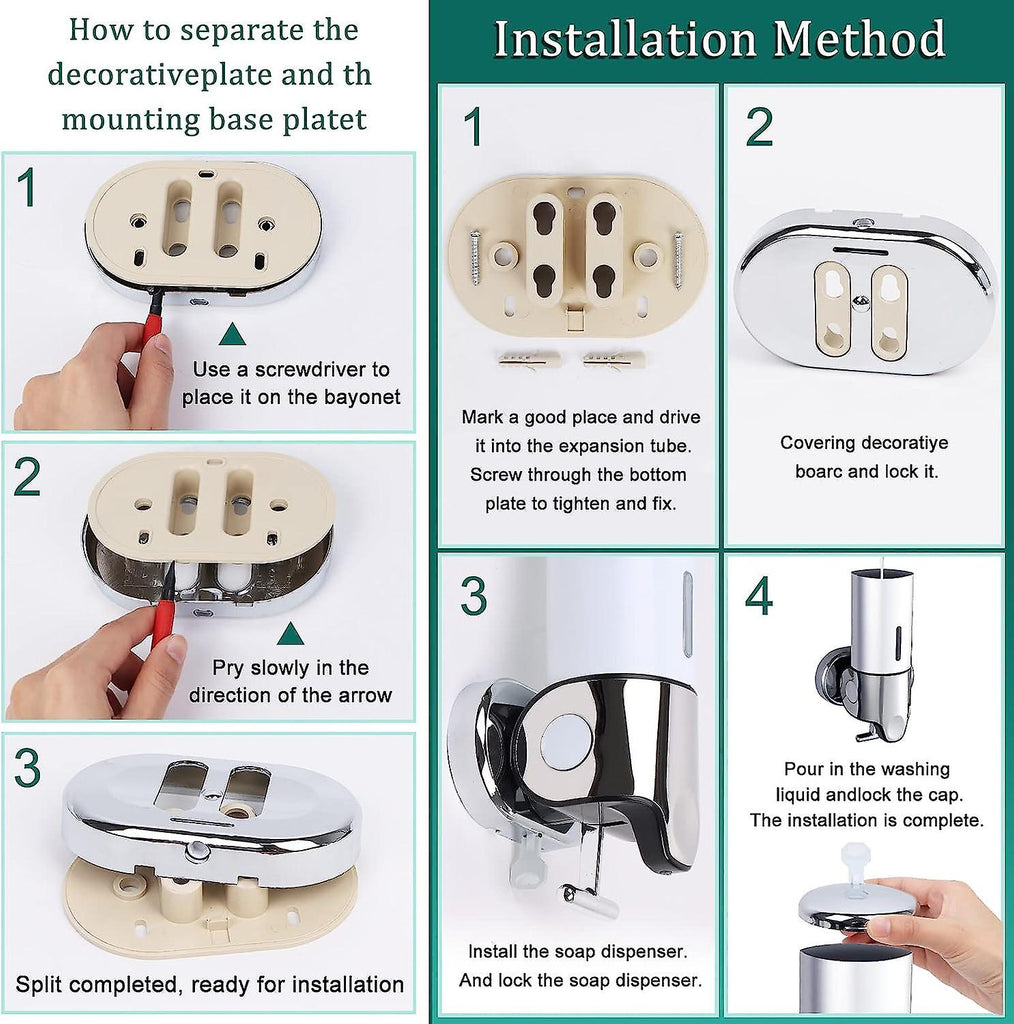 How to separate the decorativeplate and th mounting base platet

1

Use a screwdriver to place it on the bayonet

2

Pry slowly in the direction of the arrow

3

Split completed, ready for installation

Installation Method

1

Mark a good place and drive it into the expansion tube. Screw through the bottom plate to tighten and fix.

2

Covering decoratiye boarc and lock it.

3

Install the soap dispenser. And lock the soap dispenser.

4

Pour in the washing liquid andlock the cap. The installation is complete.