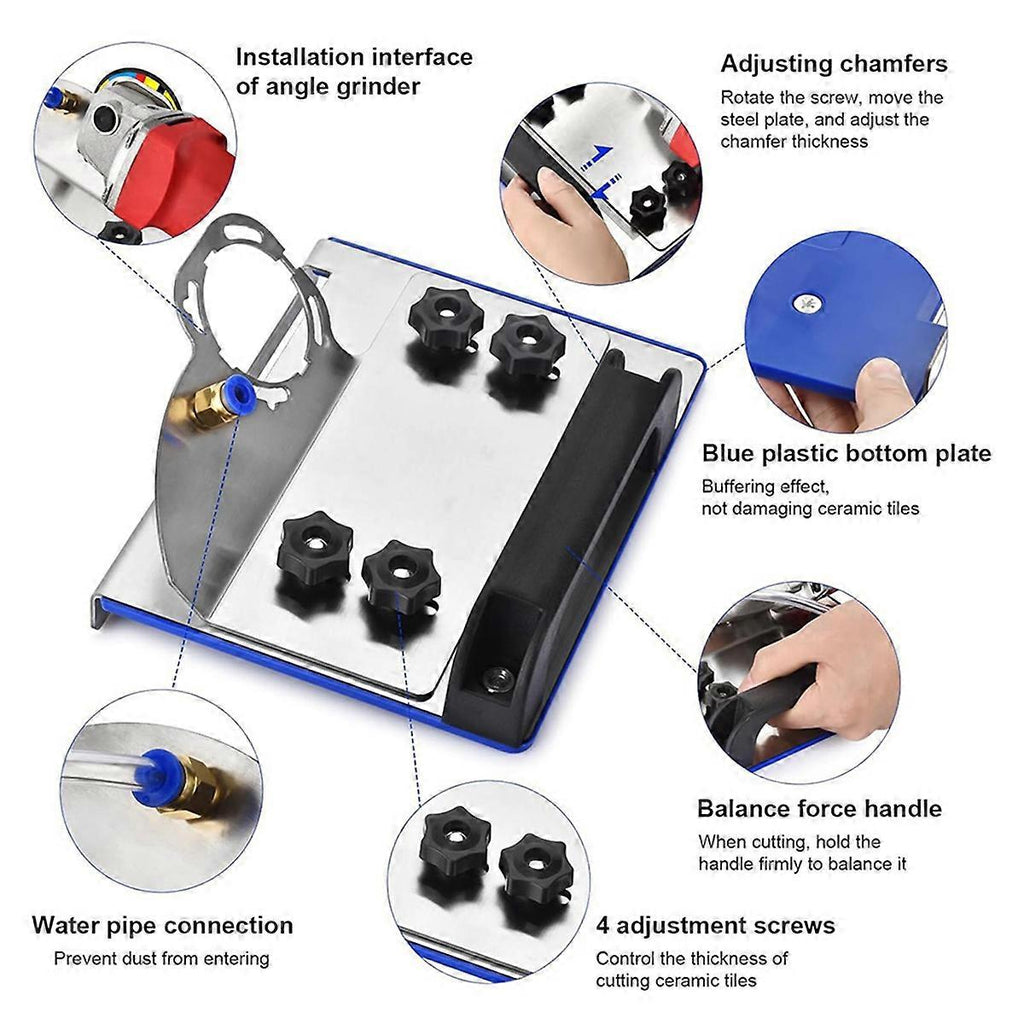 Installation interface of angle grinder

Adjusting chamfers
Rotate the screw, move the steel plate, and adjust the chamfer thickness

Blue plastic bottom plate
Buffering effect, not damaging ceramic tiles

Balance force handle
When cutting, hold the handle firmly to balance it

Water pipe connection
Prevent dust from entering

4 adjustment screws
Control the thickness of cutting ceramic tiles