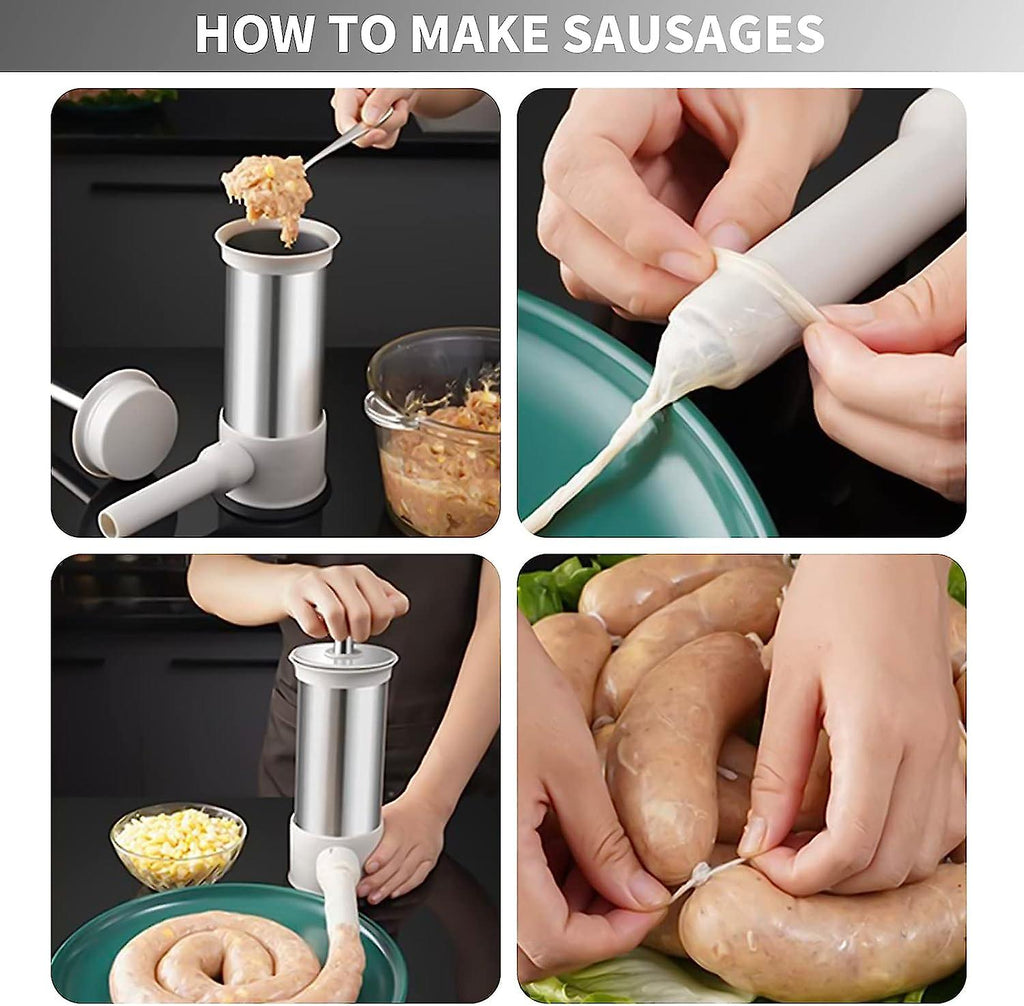 HOW TO MAKE SAUSAGES