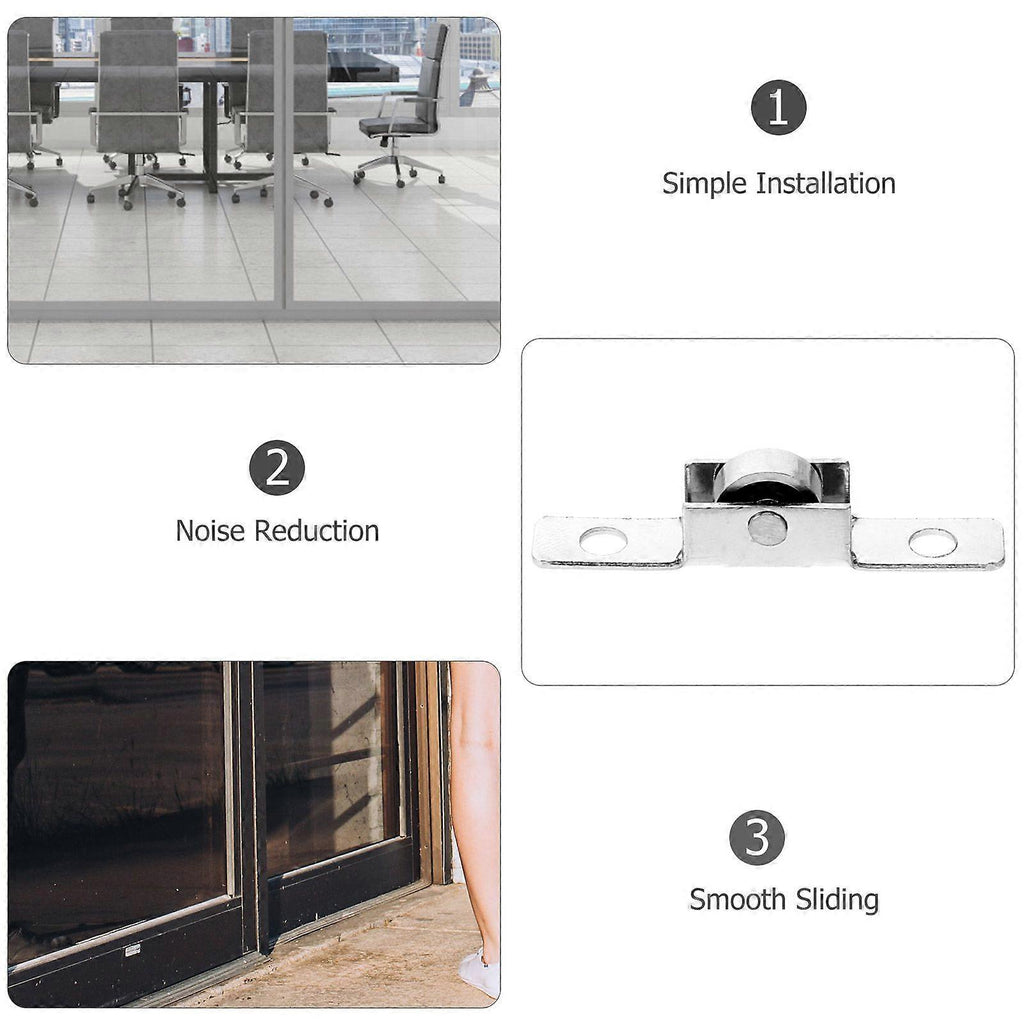 1

Simple Installation

2

Noise Reduction

3

Smooth Sliding