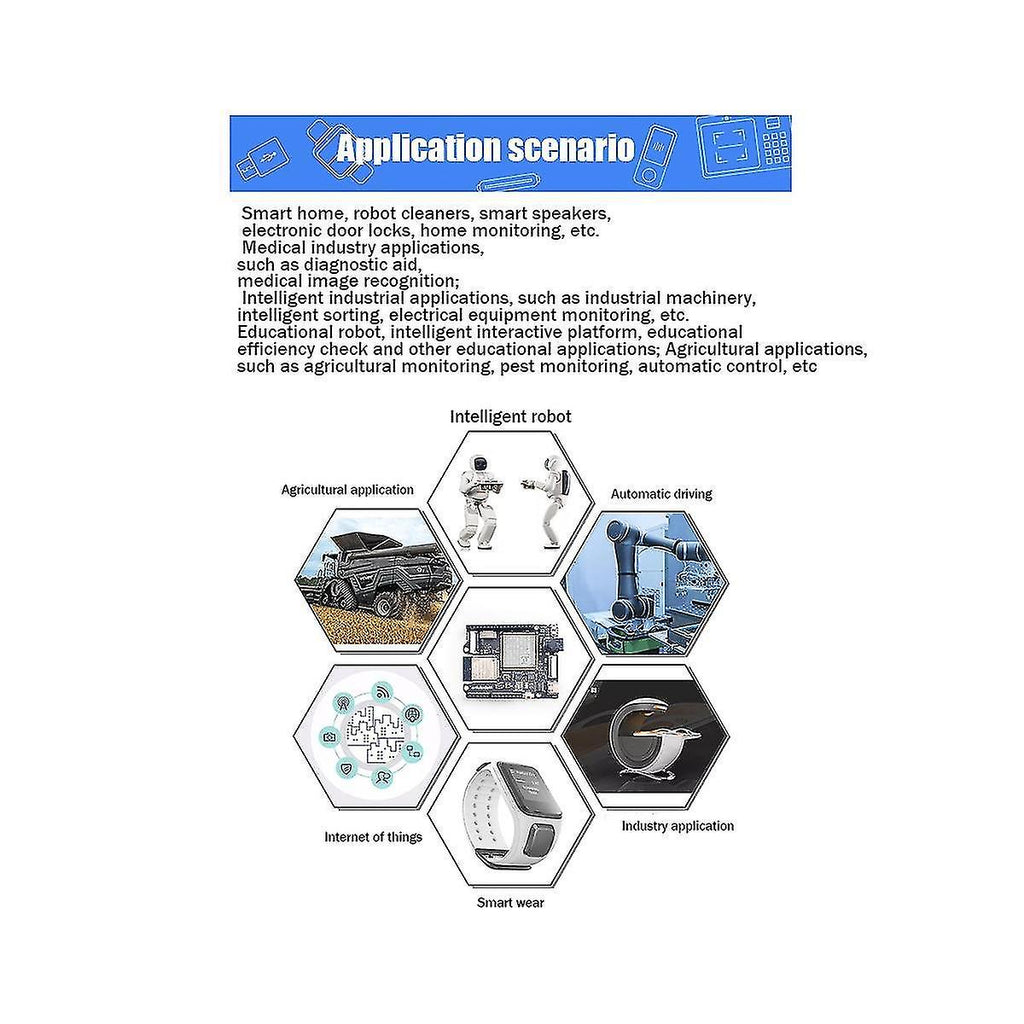 Application scenario

Smart home, robot cleaners, smart speakers, electronic door locks, home monitoring, etc.
Medical industry applications, such as diagnostic aid, medical image recognition;
Intelligent industrial applications, such as industrial machinery, intelligent sorting, electrical equipment monitoring, etc.
Educational robot, intelligent interactive platform, educational efficiency check and other educational applications; Agricultural applications, such as agricultural monitoring, pest monitoring, automatic control, etc

Intelligent robot

Agricultural application

Automatic driving

Internet of things

Industry application

Smart wear