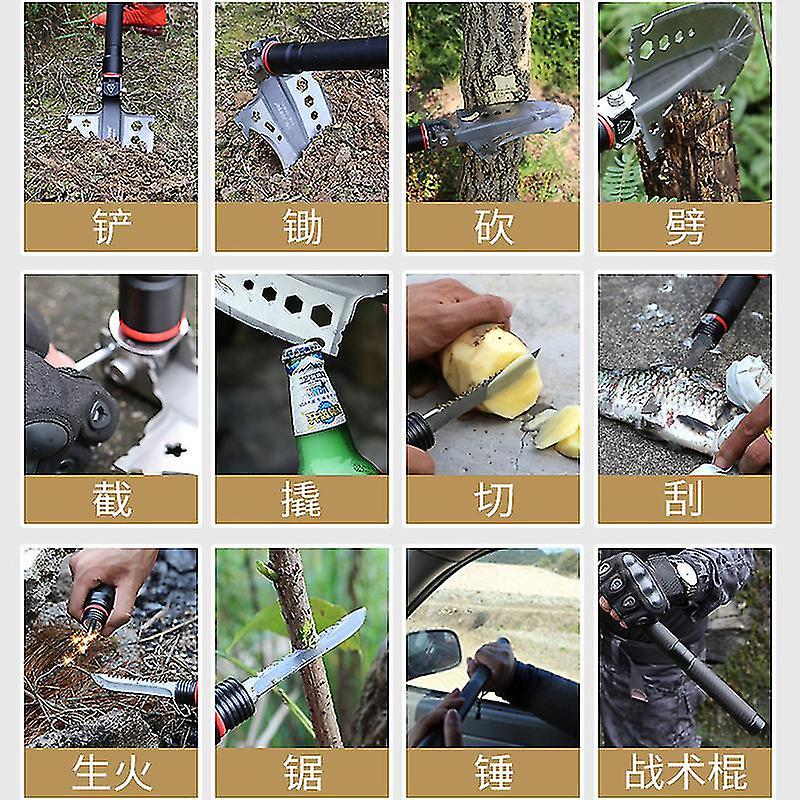 铲 锄 砍 劈

截 撬 切 刮

生火 锯 锤 战术棍