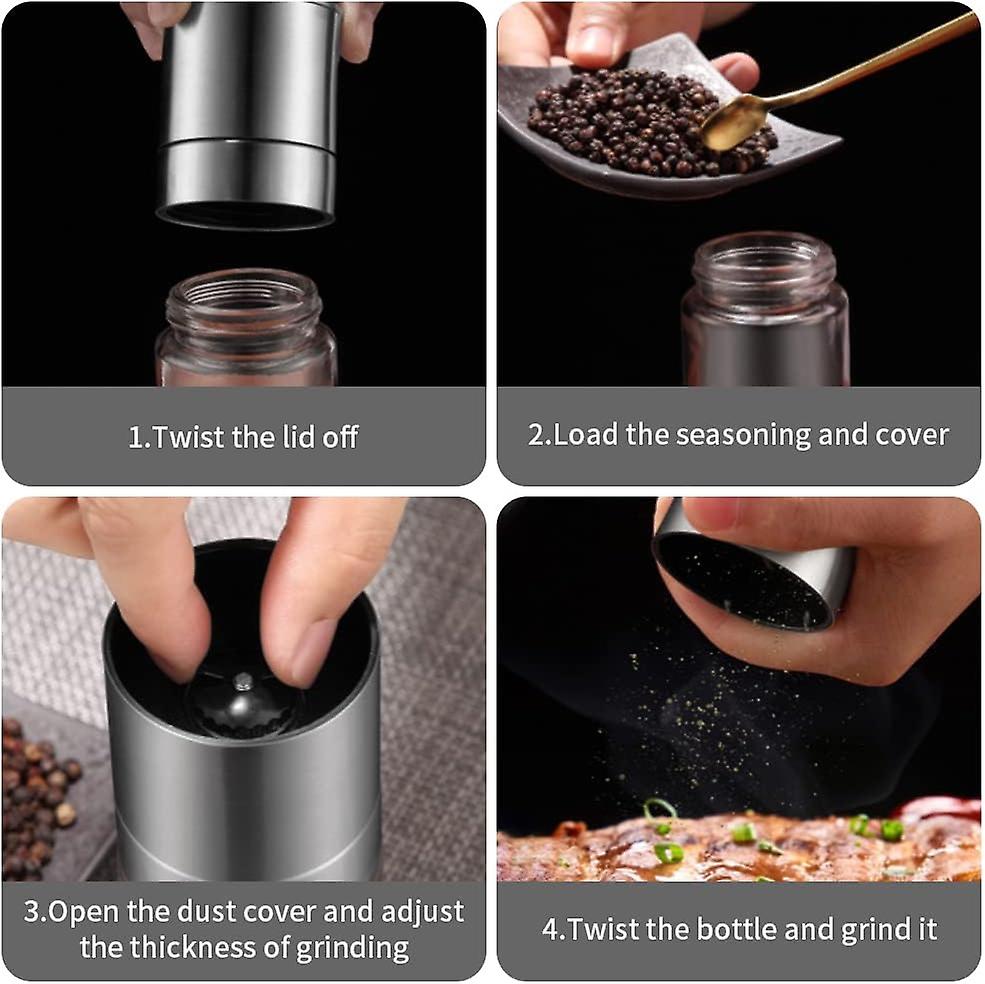 1.Twist the lid off

2.Load the seasoning and cover

3.Open the dust cover and adjust the thickness of grinding

4.Twist the bottle and grind it