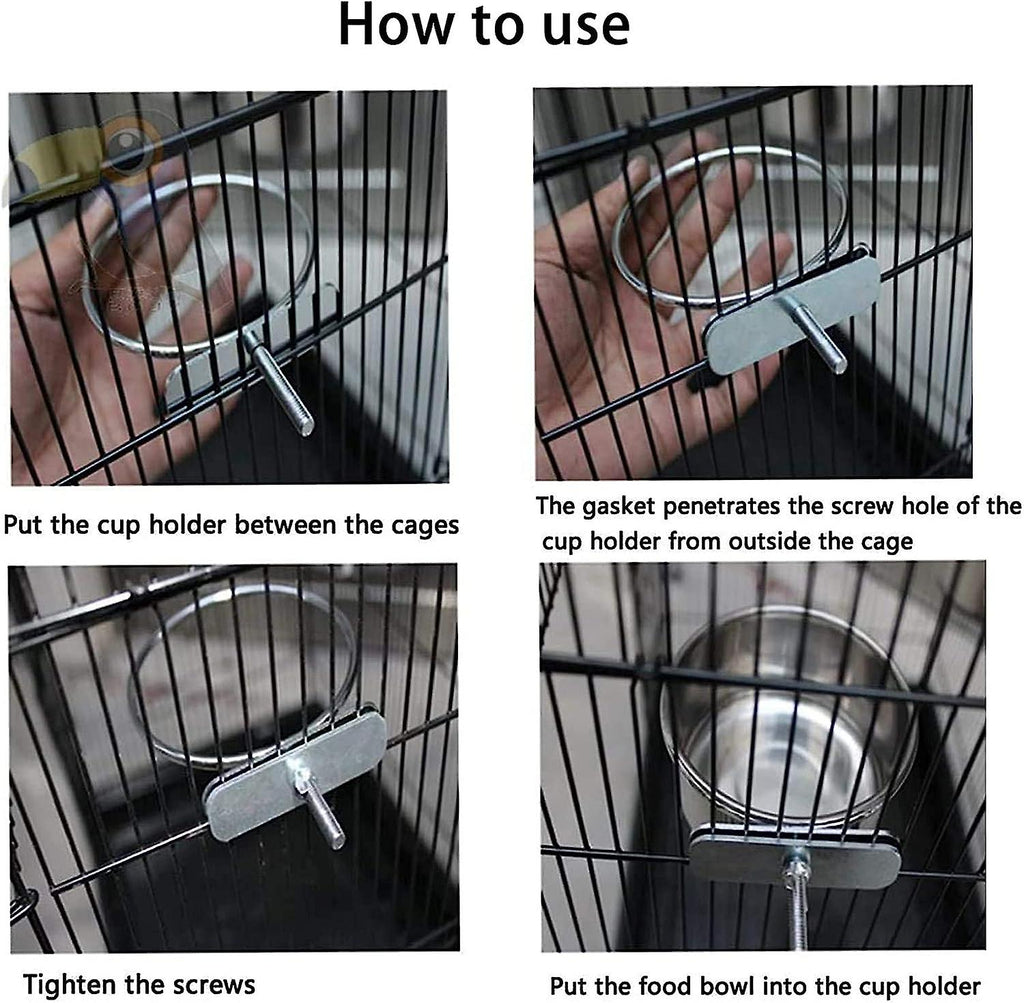 How to use

Put the cup holder between the cages

The gasket penetrates the screw hole of the cup holder from outside the cage

Tighten the screws

Put the food bowl into the cup holder