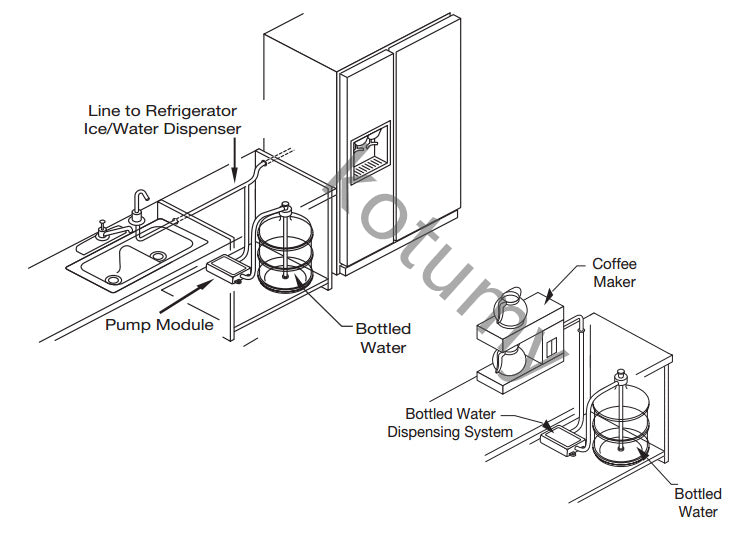 Line to Refrigerator Ice/Water Dispenser

Pump Module

Bottled Water

Kotumy

Coffee Maker

Bottled Water Dispensing System

Bottled Water