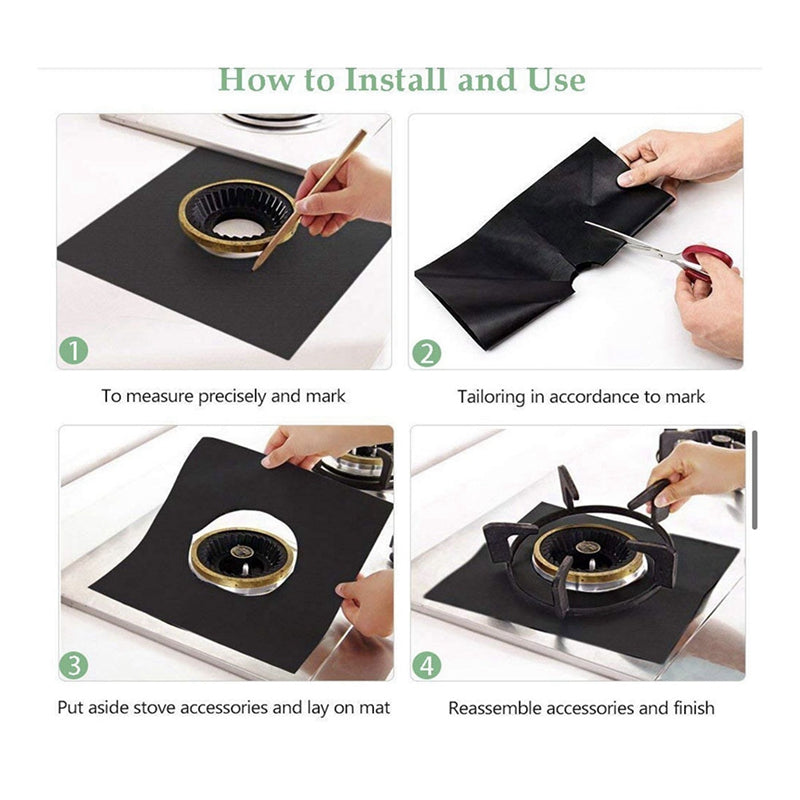 How to Install and Use

1

To measure precisely and mark

2

Tailoring in accordance to mark

3

Put aside stove accessories and lay on mat

4

Reassemble accessories and finish