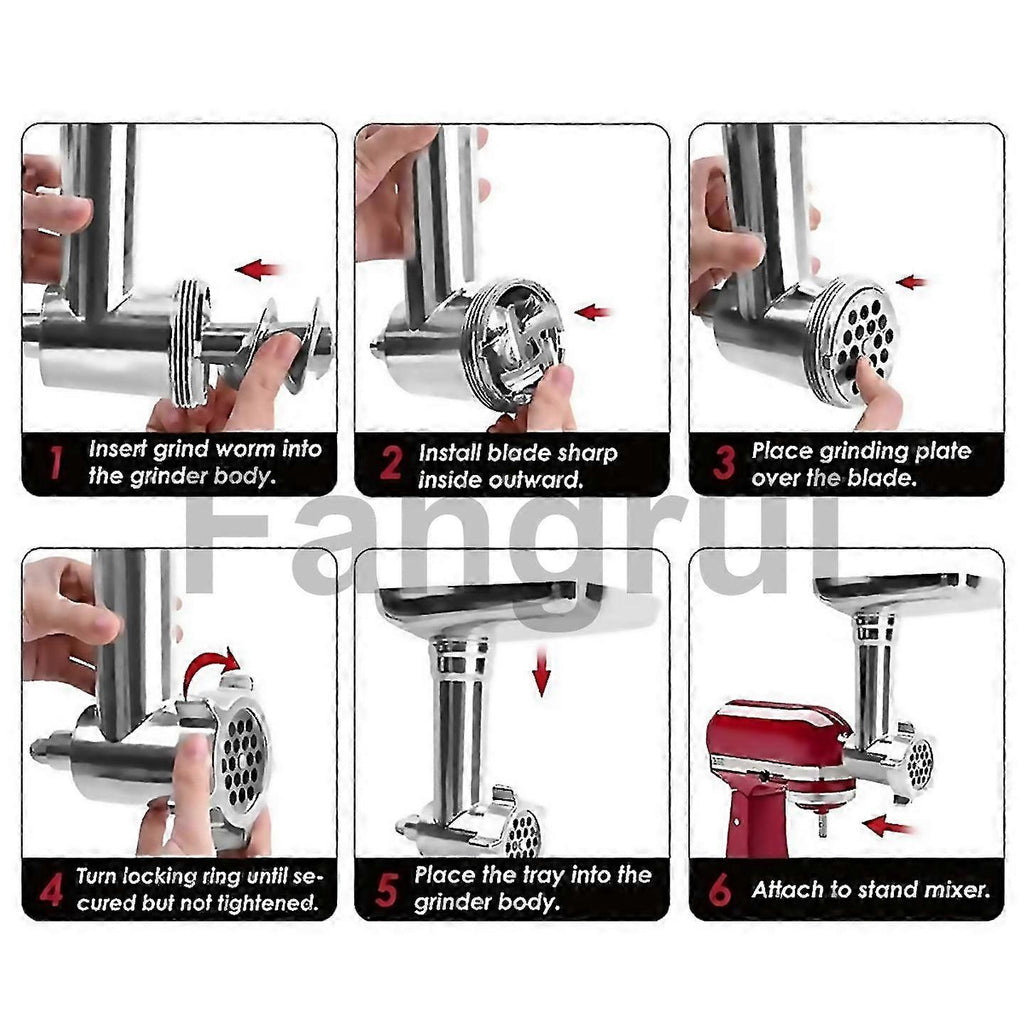 1 Insert grind worm into the grinder body.

2 Install blade sharp inside outward.

3 Place grinding plate over the blade.

Fangrui

4 Turn locking ring until secured but not tightened.

5 Place the tray into the grinder body.

6 Attach to stand mixer.