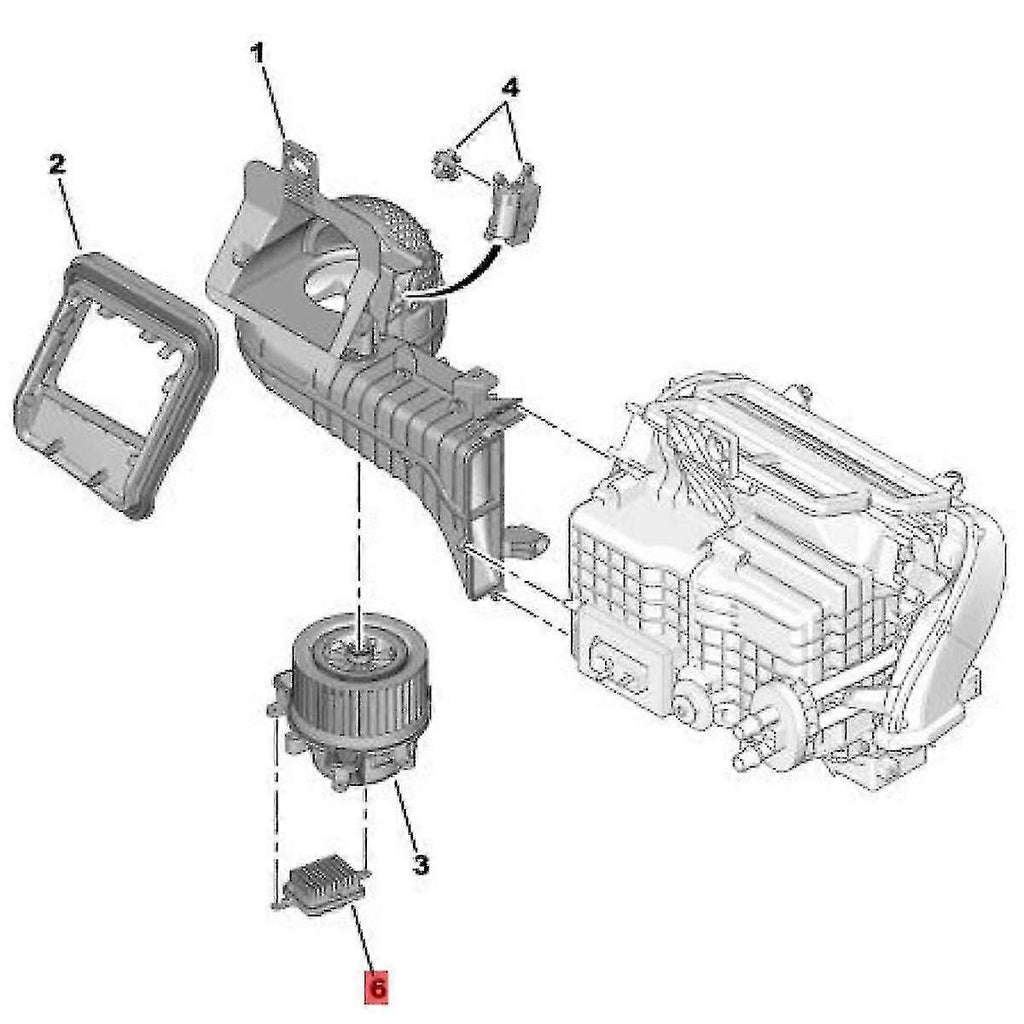 1
2
4
3
6