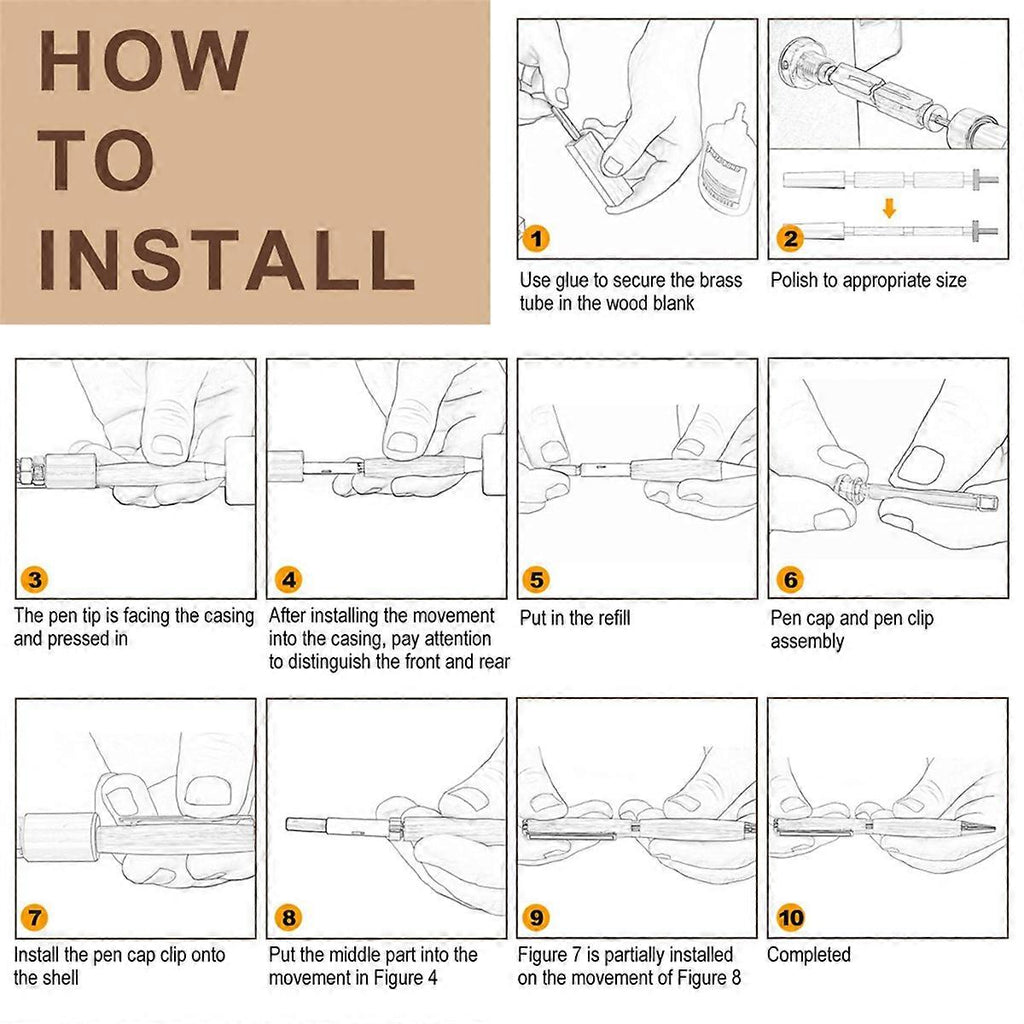 HOW TO INSTALL

1
Use glue to secure the brass tube in the wood blank

2
Polish to appropriate size

3
The pen tip is facing the casing and pressed in

4
After installing the movement into the casing, pay attention to distinguish the front and rear

5
Put in the refill

6
Pen cap and pen clip assembly

7
Install the pen cap clip onto the shell

8
Put the middle part into the movement in Figure 4

9
Figure 7 is partially installed on the movement of Figure 8

10
Completed