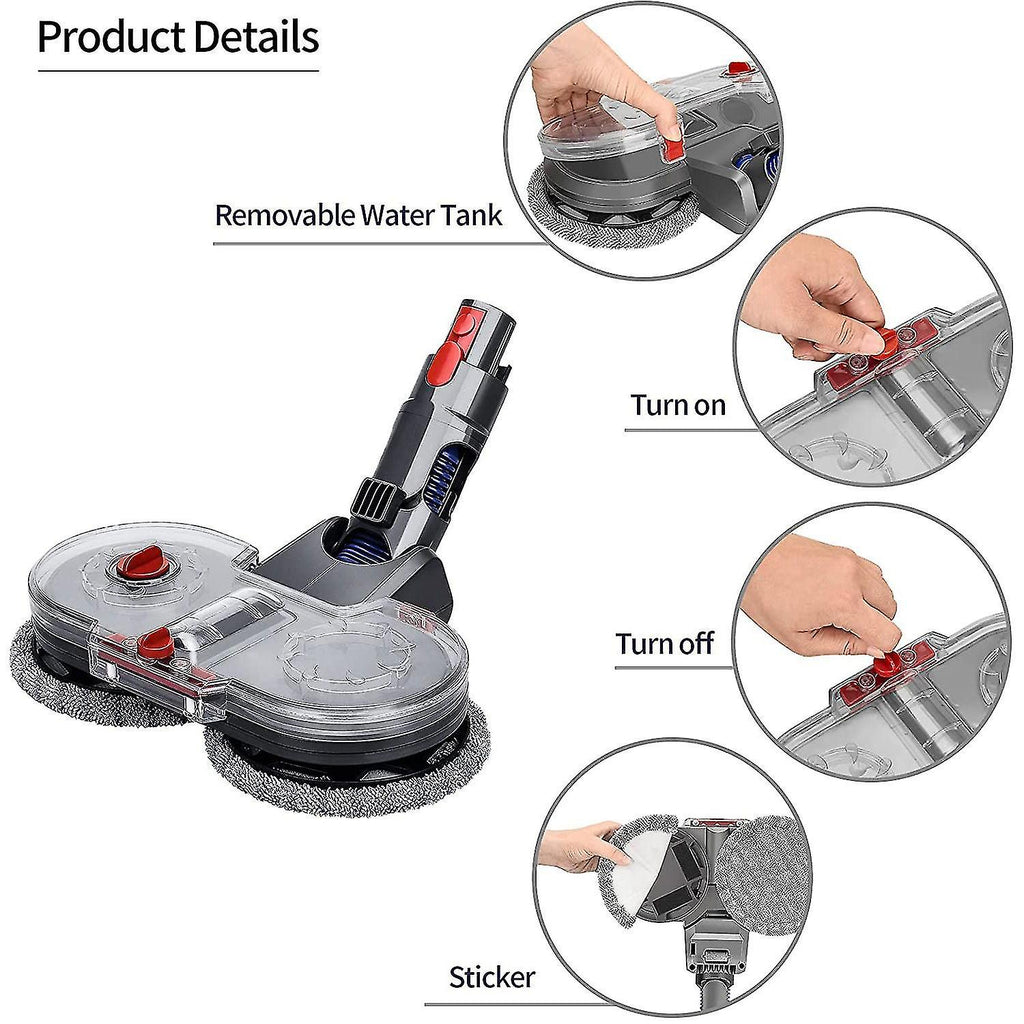 Product Details

Removable Water Tank

Turn on

Turn off

Sticker