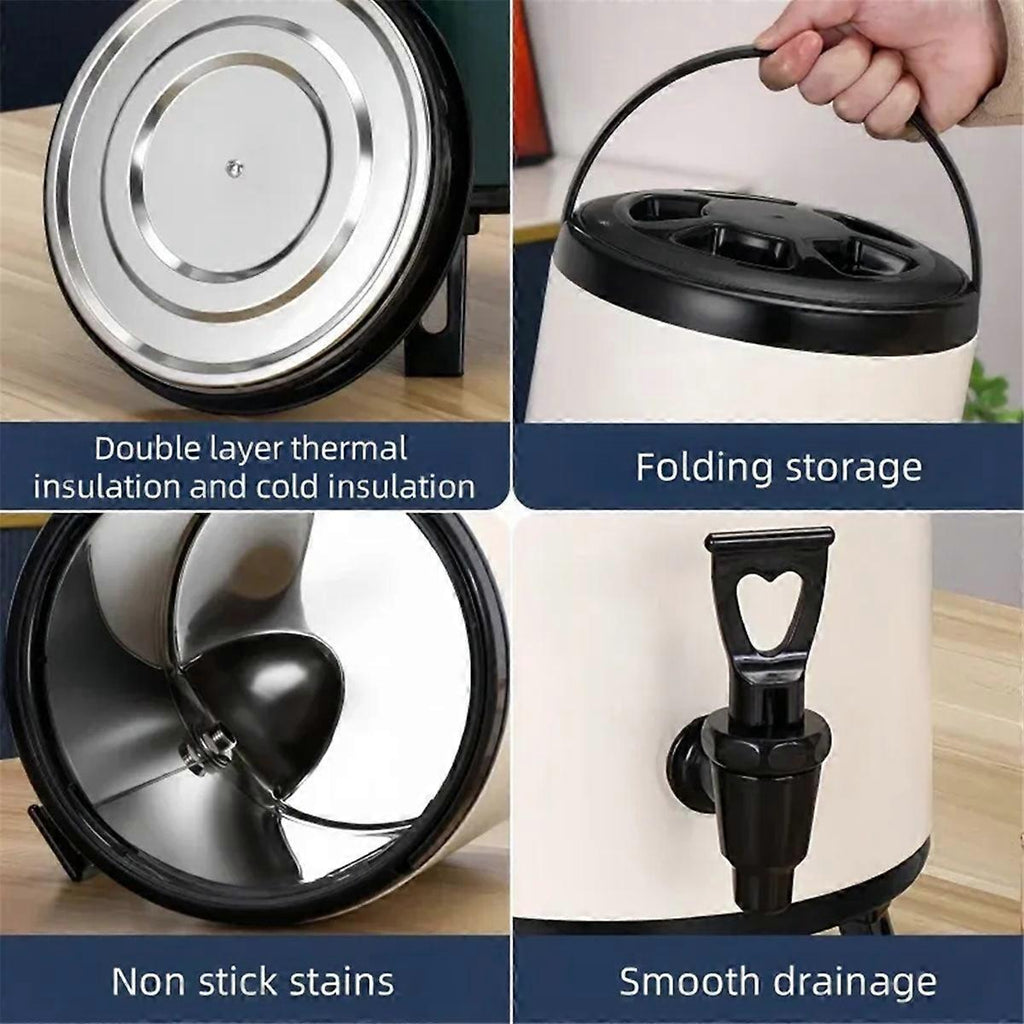 Double layer thermal insulation and cold insulation

Folding storage

Non stick stains

Smooth drainage