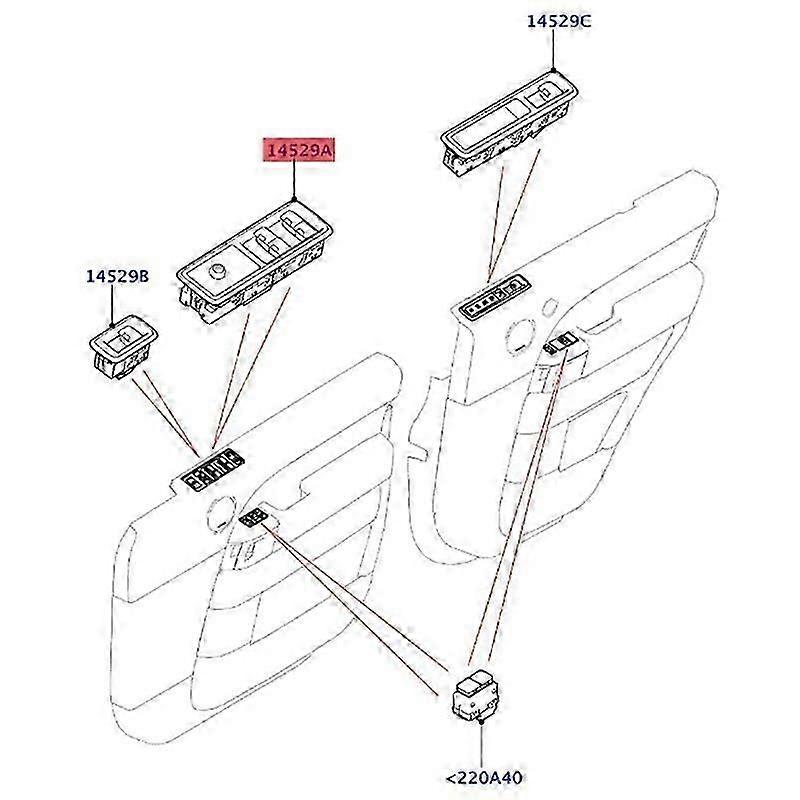 14529C

14529A

14529B

<220A40