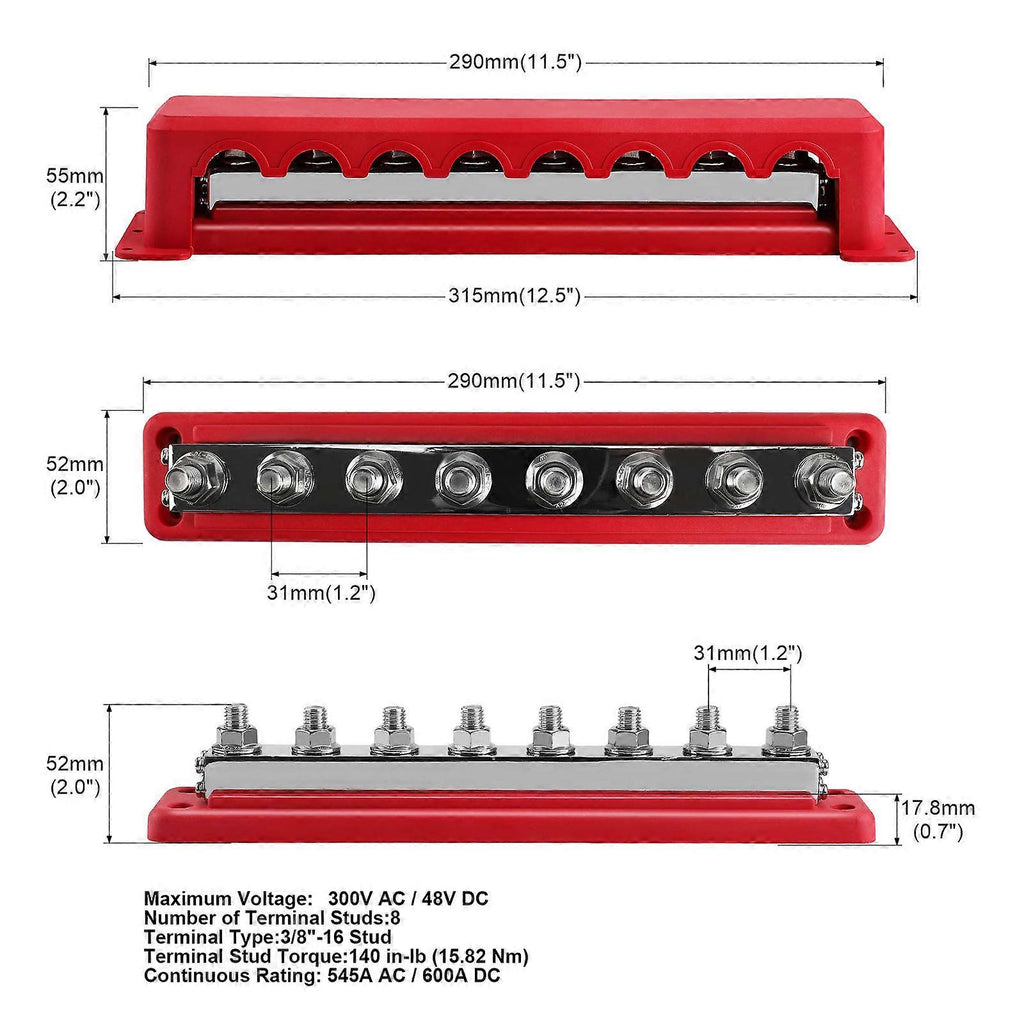 290mm(11.5")

55mm
(2.2")

315mm(12.5")

290mm(11.5")

52mm
(2.0")

31mm(1.2")

31mm(1.2")

52mm
(2.0")

17.8mm
(0.7")

Maximum Voltage: 300V AC / 48V DC
Number of Terminal Studs:8
Terminal Type:3/8"-16 Stud
Terminal Stud Torque:140 in-lb (15.82 Nm)
Continuous Rating: 545A AC / 600A DC