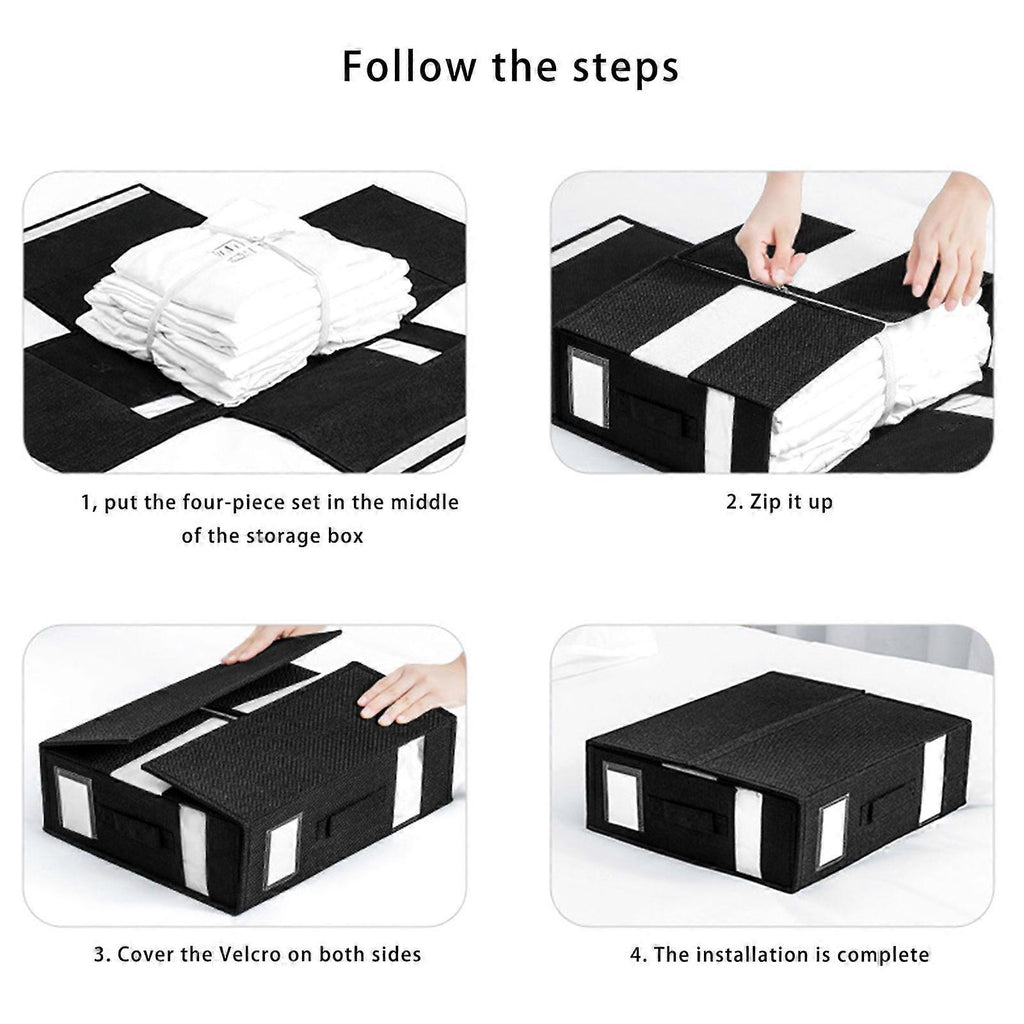 Follow the steps

1, put the four-piece set in the middle of the storage box

2. Zip it up

3. Cover the Velcro on both sides

4. The installation is complete