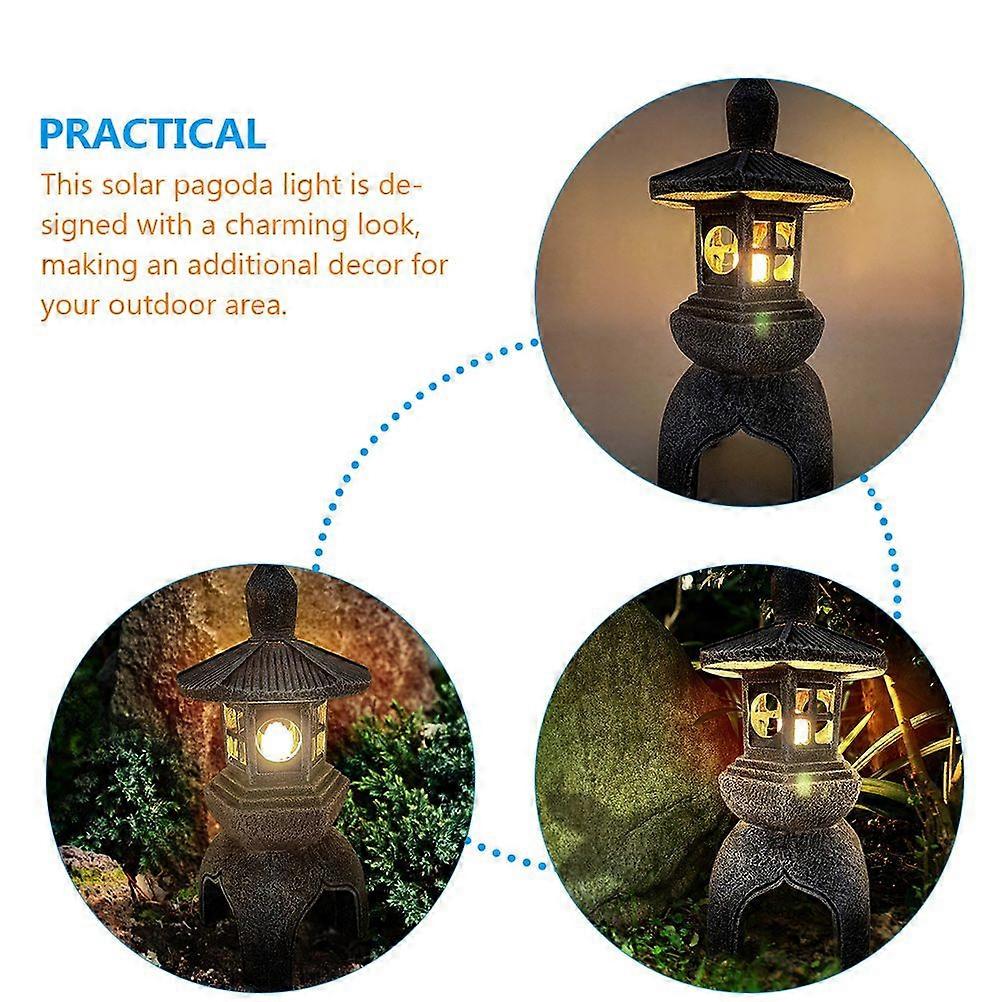 PRACTICAL

This solar pagoda light is designed with a charming look, making an additional decor for your outdoor area.