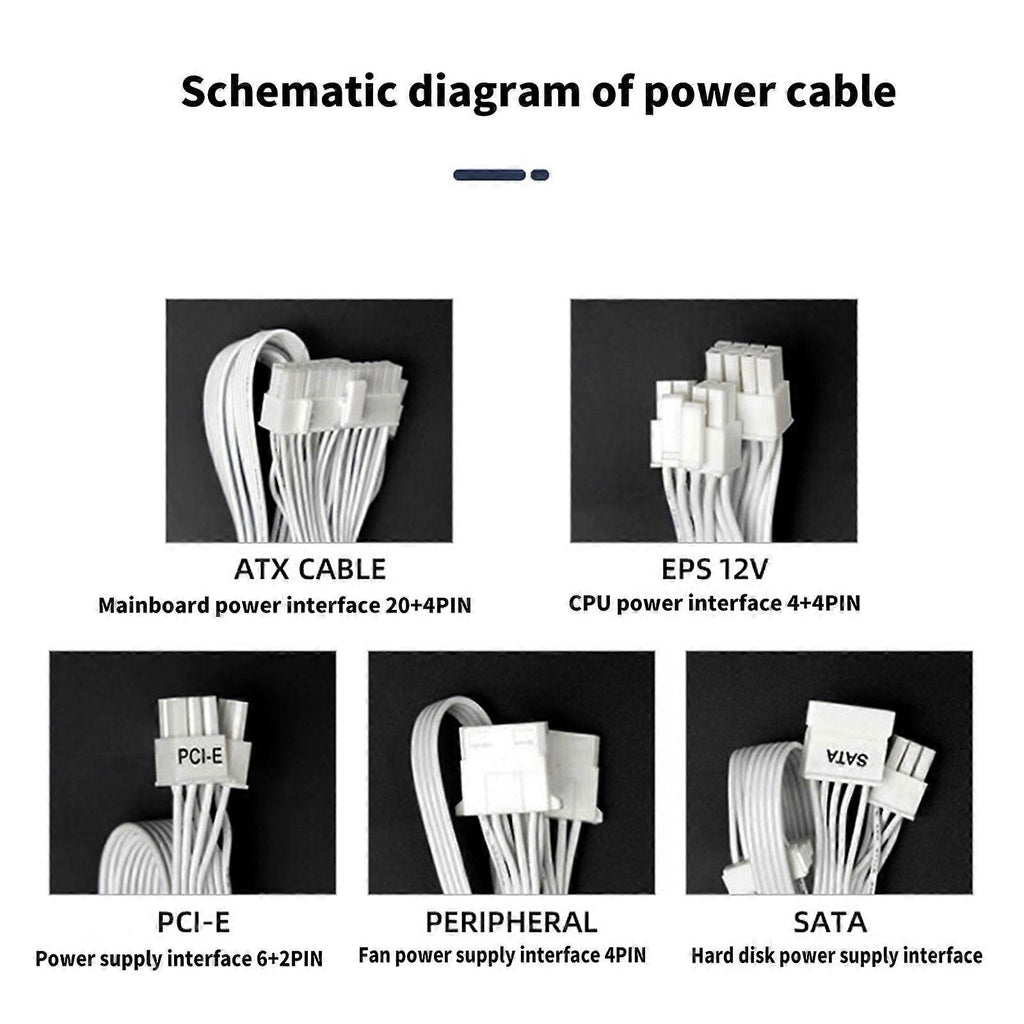 Schematic diagram of power cable

ATX CABLE
Mainboard power interface 20+4PIN

EPS 12V
CPU power interface 4+4PIN

PCI-E

PCI-E
Power supply interface 6+2PIN

PERIPHERAL
Fan power supply interface 4PIN

SATA

SATA
Hard disk power supply interface