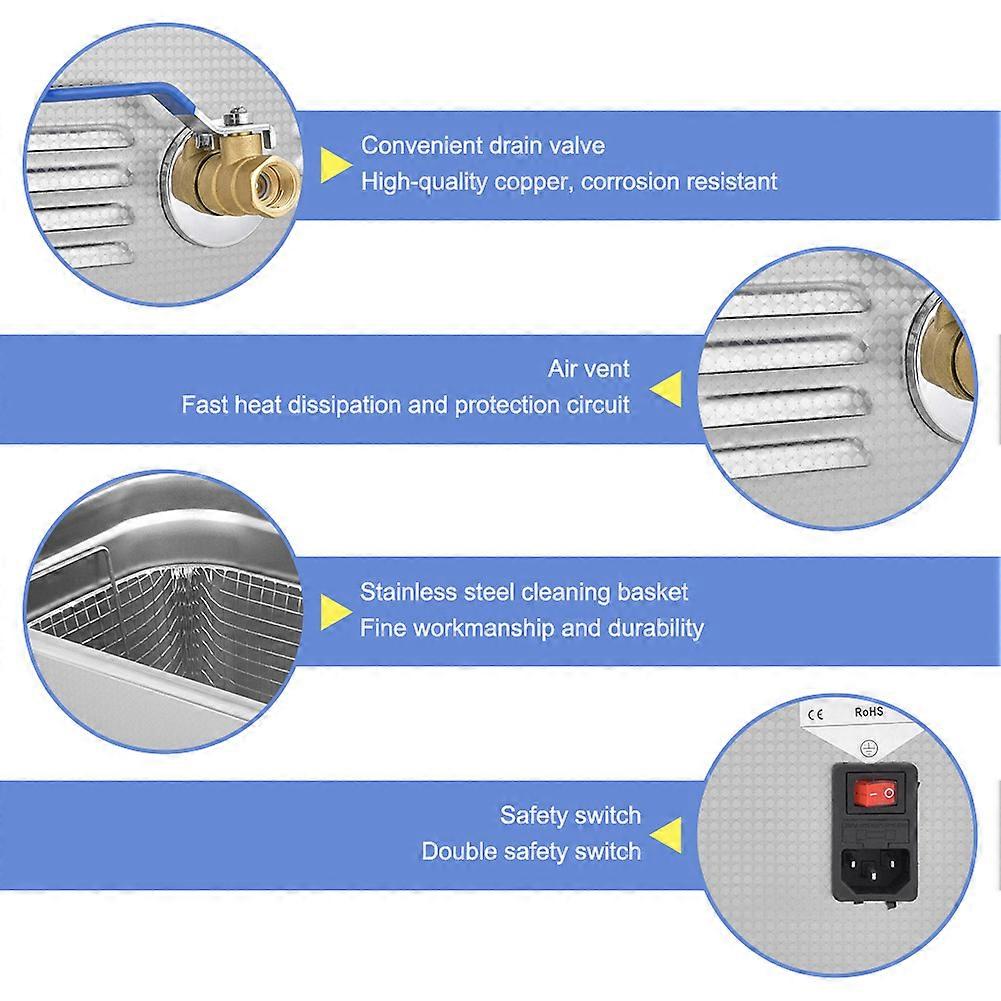 Convenient drain valve
High-quality copper, corrosion resistant

Air vent
Fast heat dissipation and protection circuit

Stainless steel cleaning basket
Fine workmanship and durability

CE RoHS

Safety switch
Double safety switch