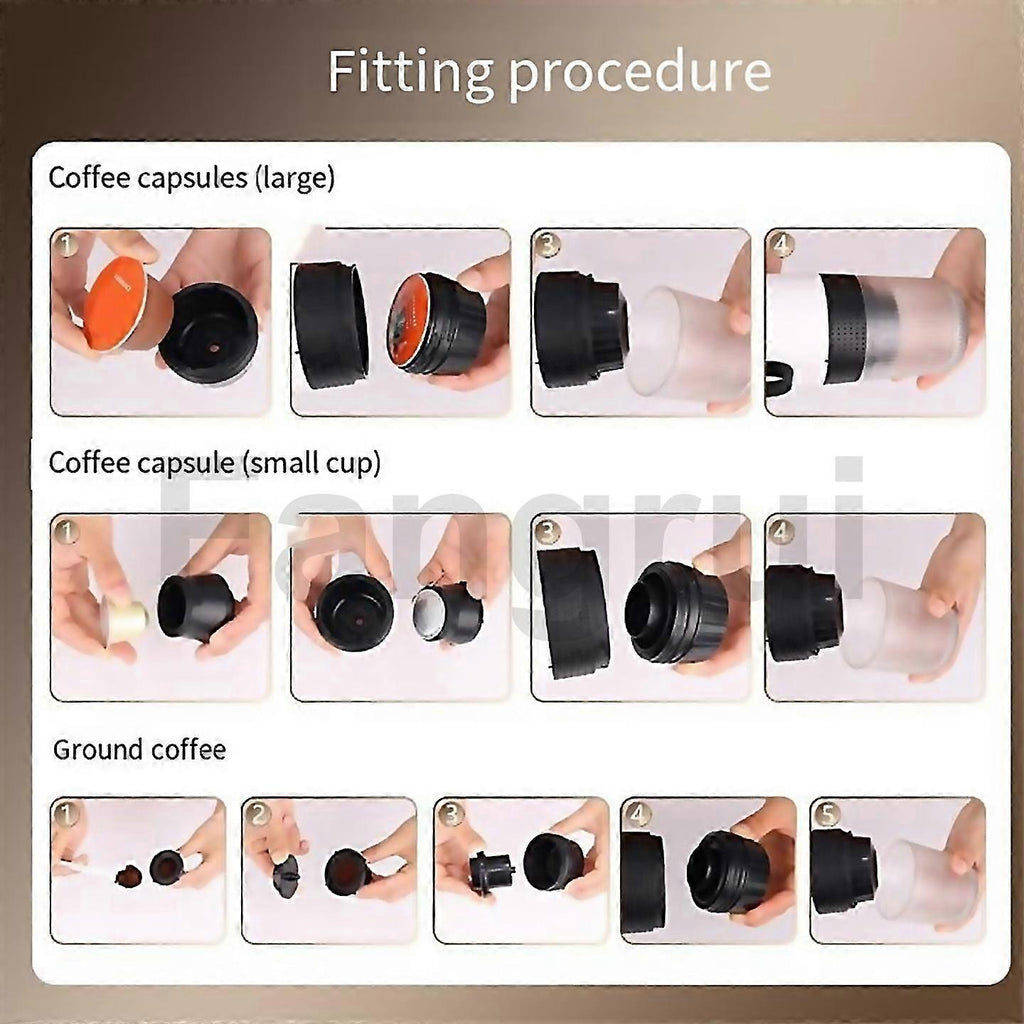 Fitting procedure

Coffee capsules (large)

1

3

4

Coffee capsule (small cup)

Fangrui

1

3

4

Ground coffee

1

2

3

4

5