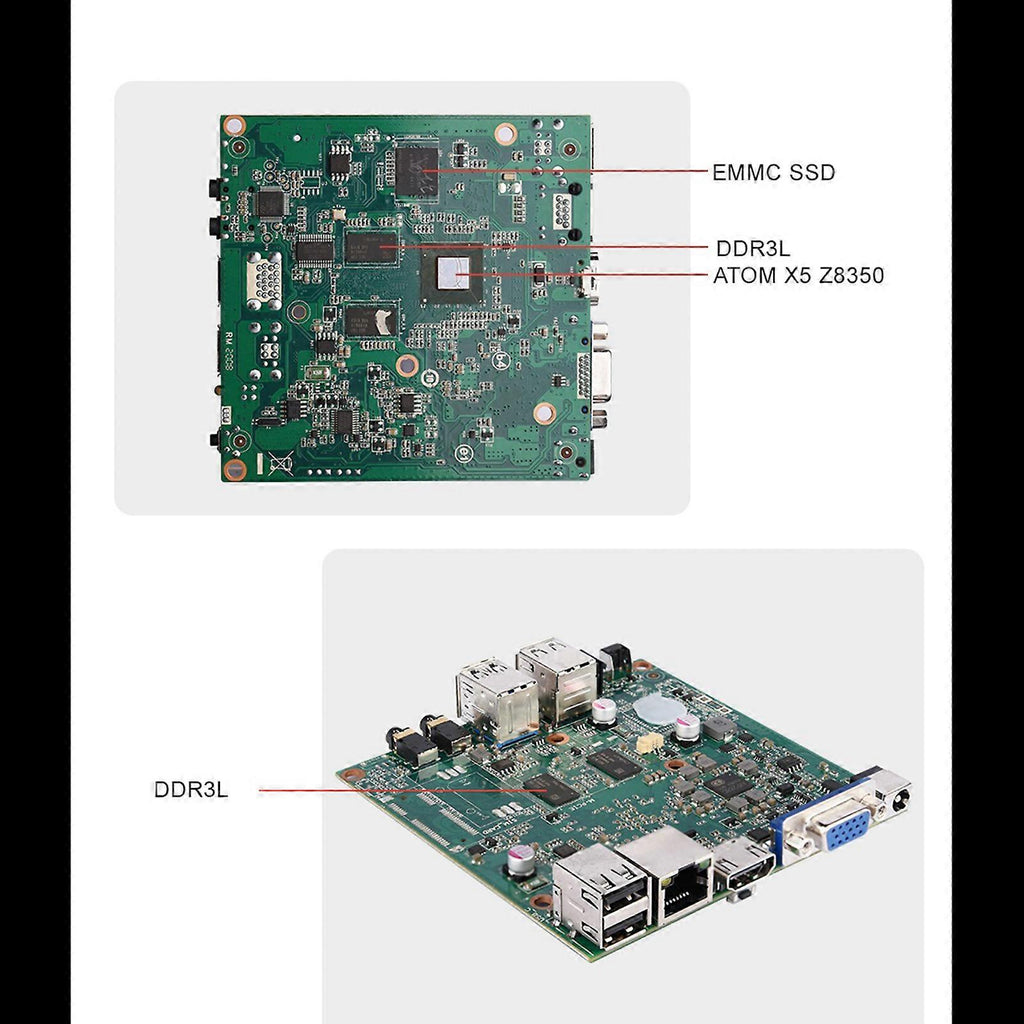 EMMC SSD
DDR3L
ATOM X5 Z8350

DDR3L