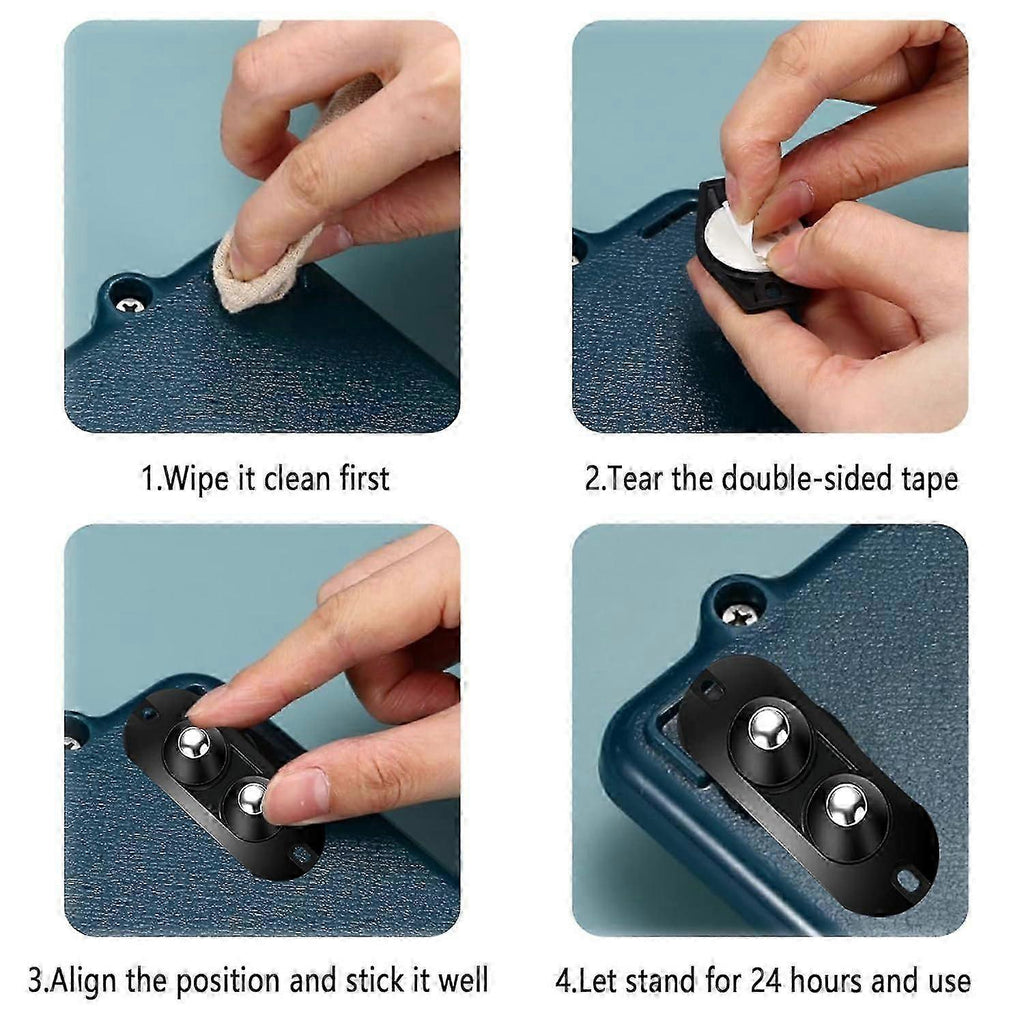 1.Wipe it clean first

2.Tear the double-sided tape

3.Align the position and stick it well

4.Let stand for 24 hours and use