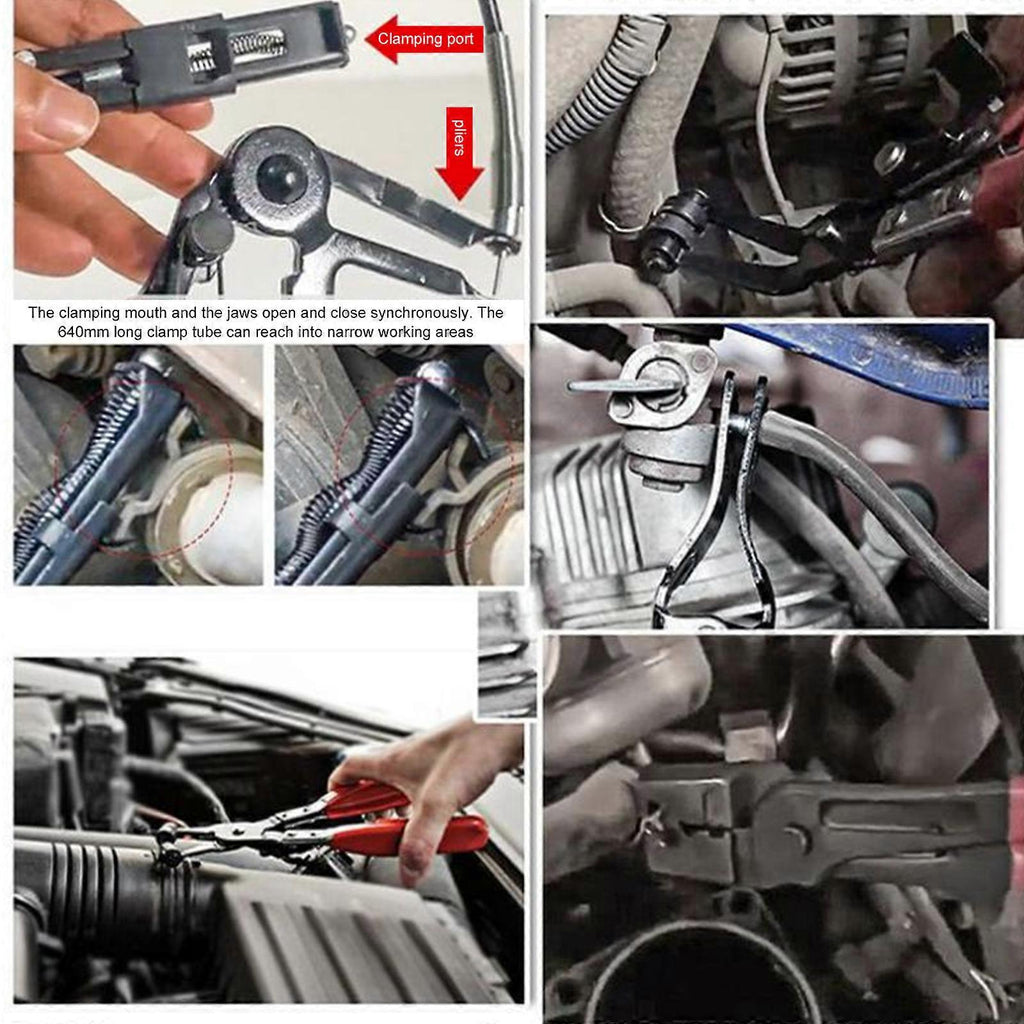 Clamping port

pliers

The clamping mouth and the jaws open and close synchronously. The 640mm long clamp tube can reach into narrow working areas