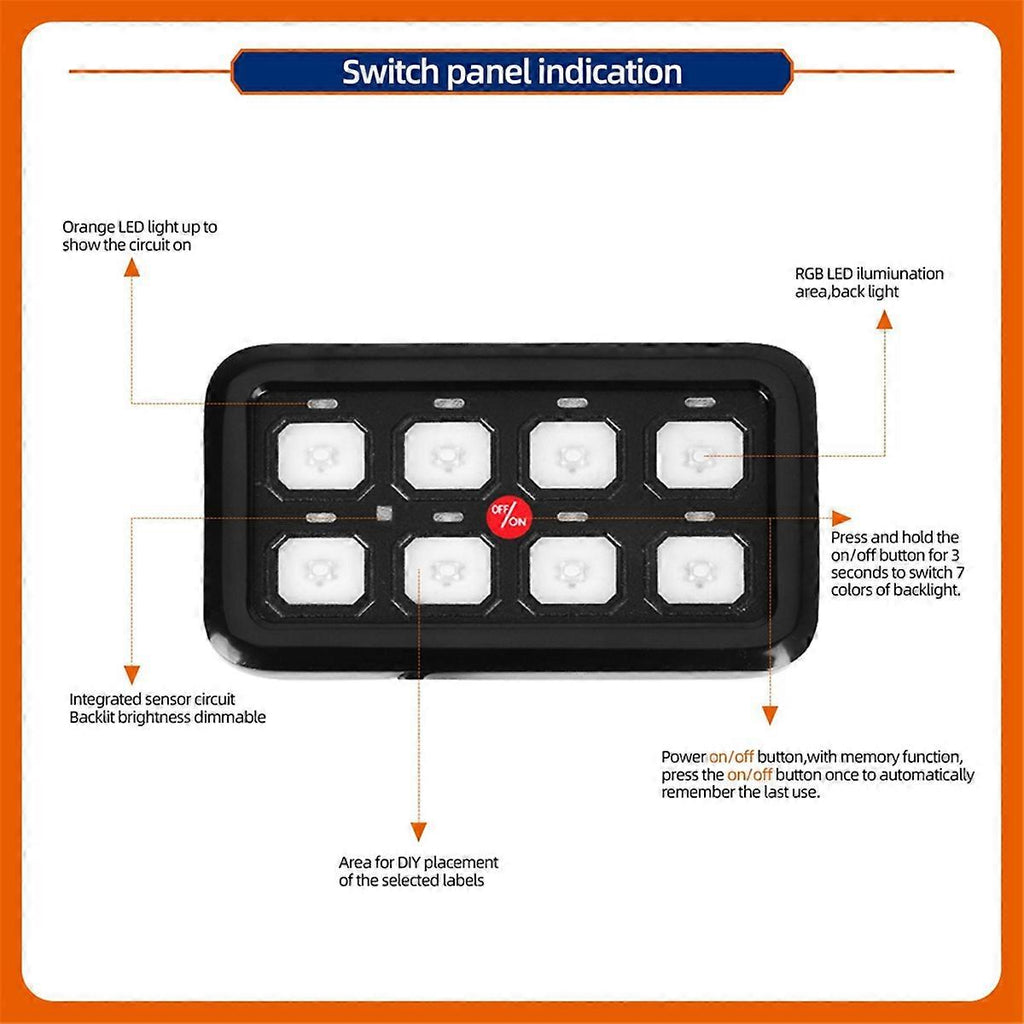 Switch panel indication

Orange LED light up to show the circuit on

RGB LED ilumiunation area,back light

OFF/ON

Press and hold the on/off button for 3 seconds to switch 7 colors of backlight.

Integrated sensor circuit
Backlit brightness dimmable

Power on/off button,with memory function, press the on/off button once to automatically remember the last use.

Area for DIY placement of the selected labels