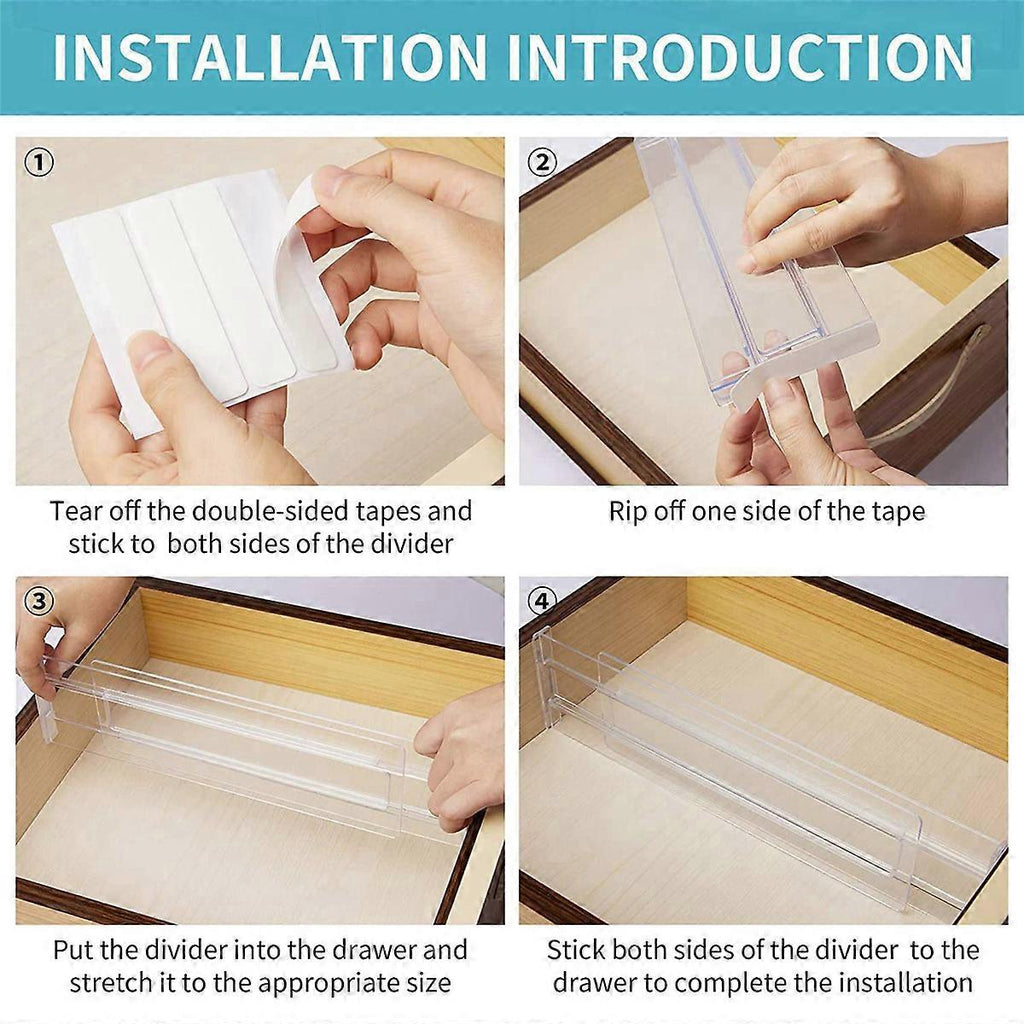 INSTALLATION INTRODUCTION

①

Tear off the double-sided tapes and stick to both sides of the divider

②

Rip off one side of the tape

③

Put the divider into the drawer and stretch it to the appropriate size

④

Stick both sides of the divider to the drawer to complete the installation