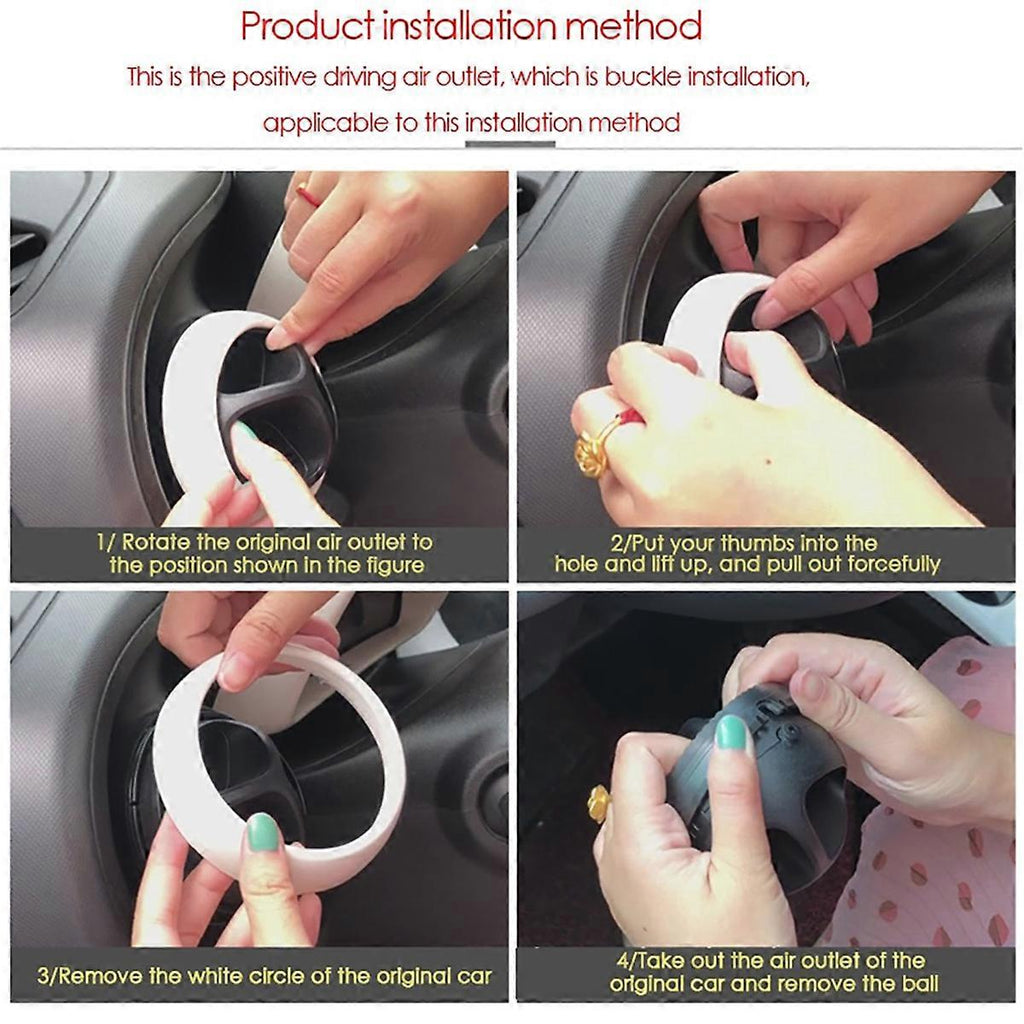 Product installation method

This is the positive driving air outlet, which is buckle installation, applicable to this installation method

1/ Rotate the original air outlet to the position shown in the figure

2/Put your thumbs into the hole and lift up, and pull out forcefully

3/Remove the white circle of the original car

4/Take out the air outlet of the original car and remove the ball