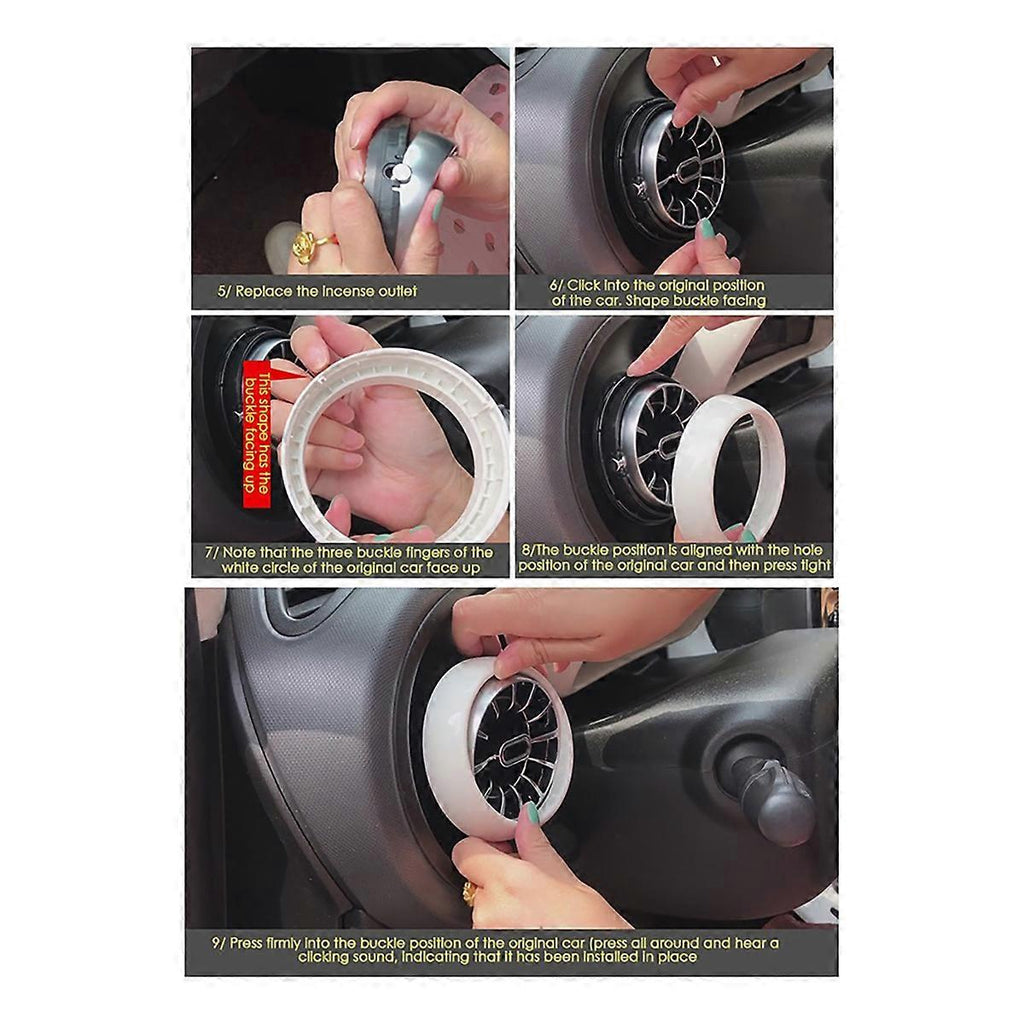 5/ Replace the incense outlet

6/ Click into the original position of the car. Shape buckle facing

This shape has the buckle facing up

7/ Note that the three buckle fingers of the white circle of the original car face up

8/The buckle position is aligned with the hole position of the original car and then press tight

9/ Press firmly into the buckle position of the original car (press all around and hear a clicking sound, indicating that it has been installed in place