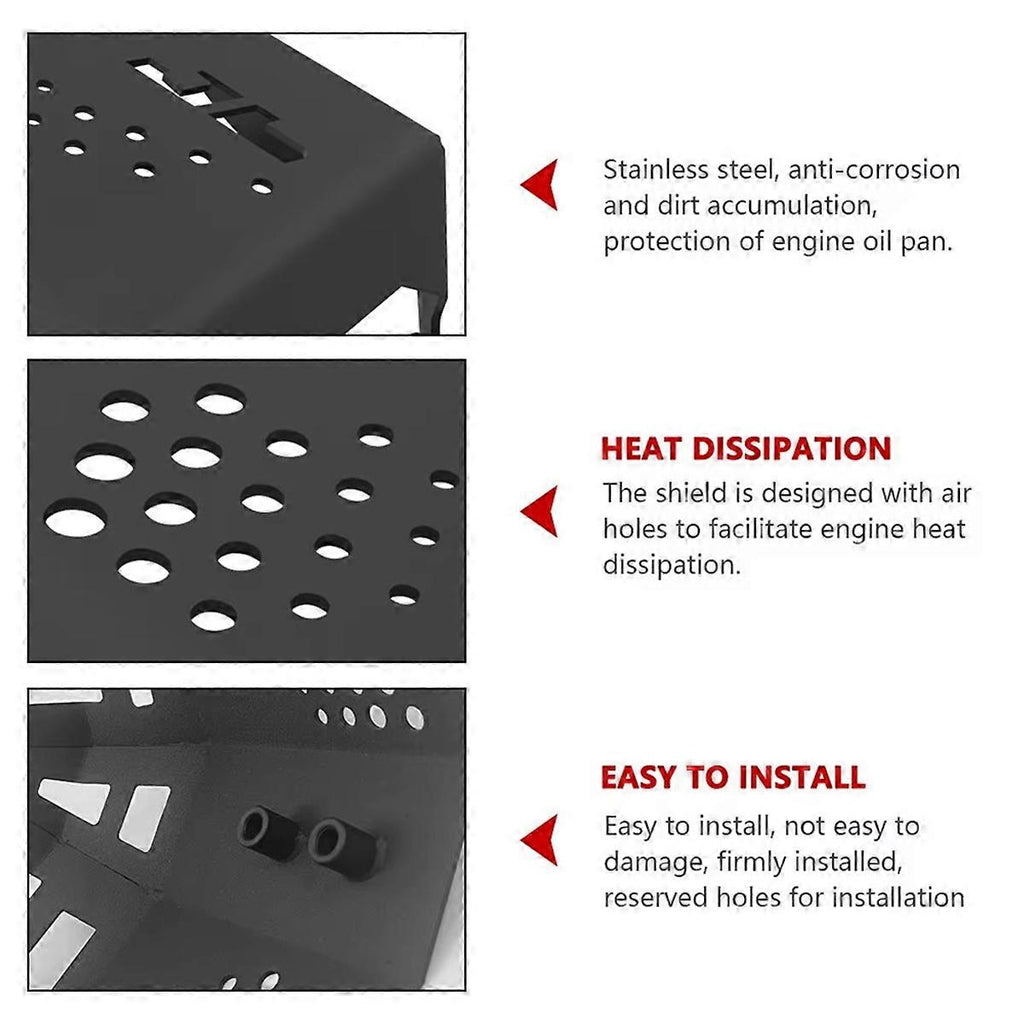 Stainless steel, anti-corrosion and dirt accumulation, protection of engine oil pan.

HEAT DISSIPATION

The shield is designed with air holes to facilitate engine heat dissipation.

EASY TO INSTALL

Easy to install, not easy to damage, firmly installed, reserved holes for installation