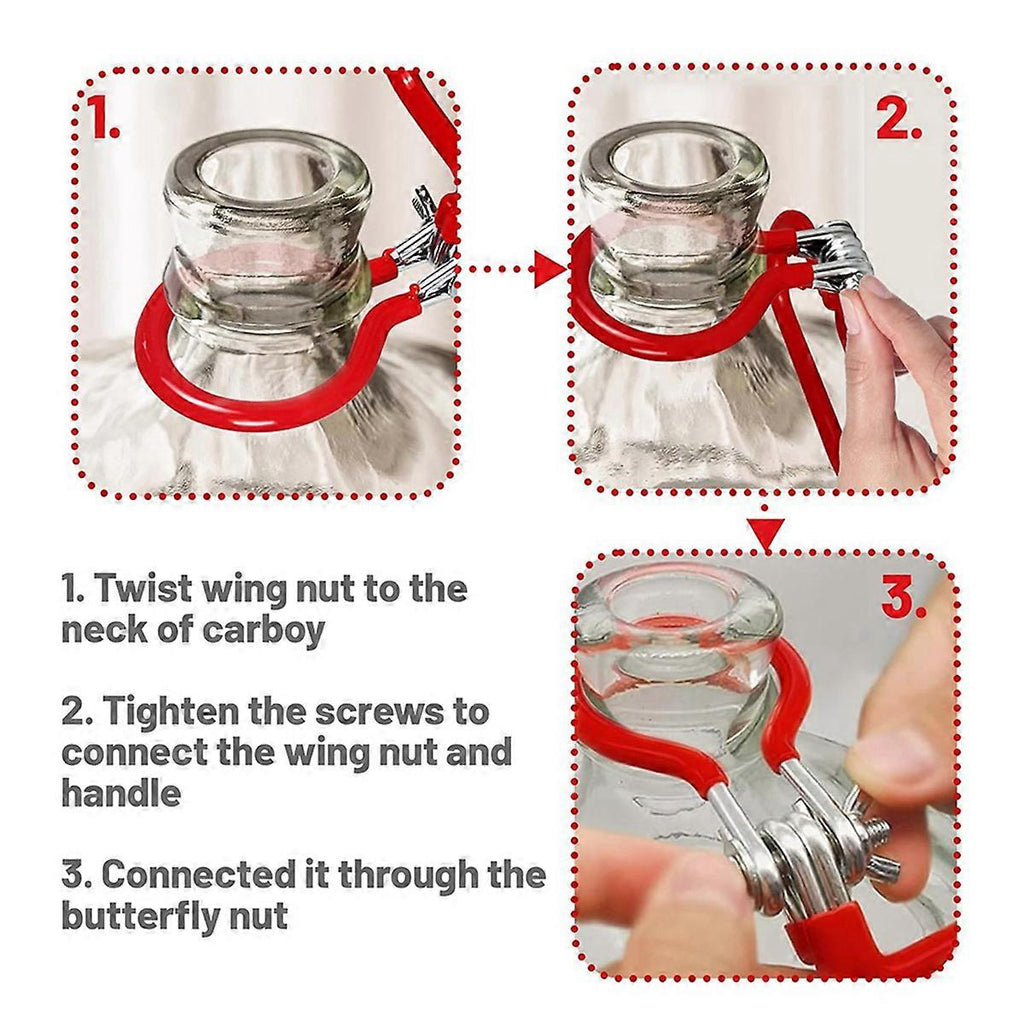 1.

2.

3.

1. Twist wing nut to the neck of carboy

2. Tighten the screws to connect the wing nut and handle

3. Connected it through the butterfly nut