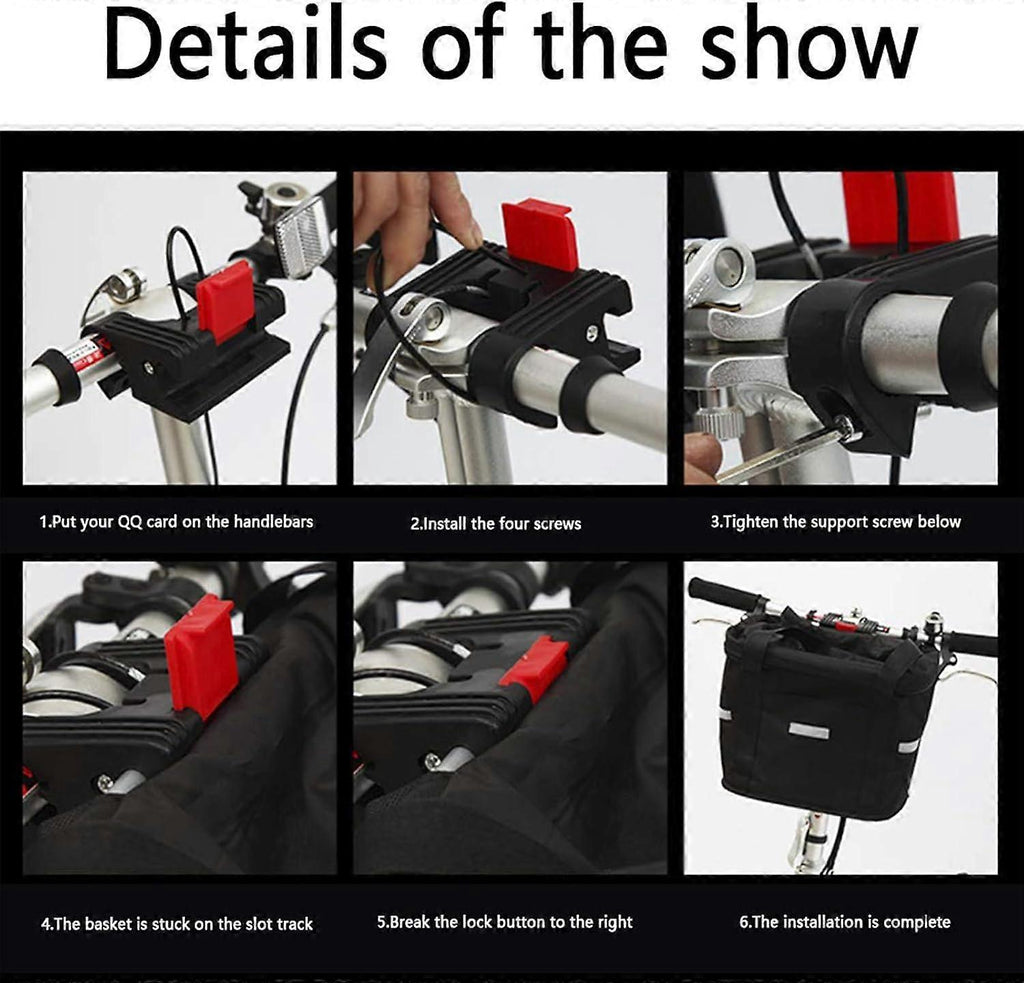 Details of the show

1.Put your QQ card on the handlebars

2.Install the four screws

3.Tighten the support screw below

4.The basket is stuck on the slot track

5.Break the lock button to the right

6.The installation is complete